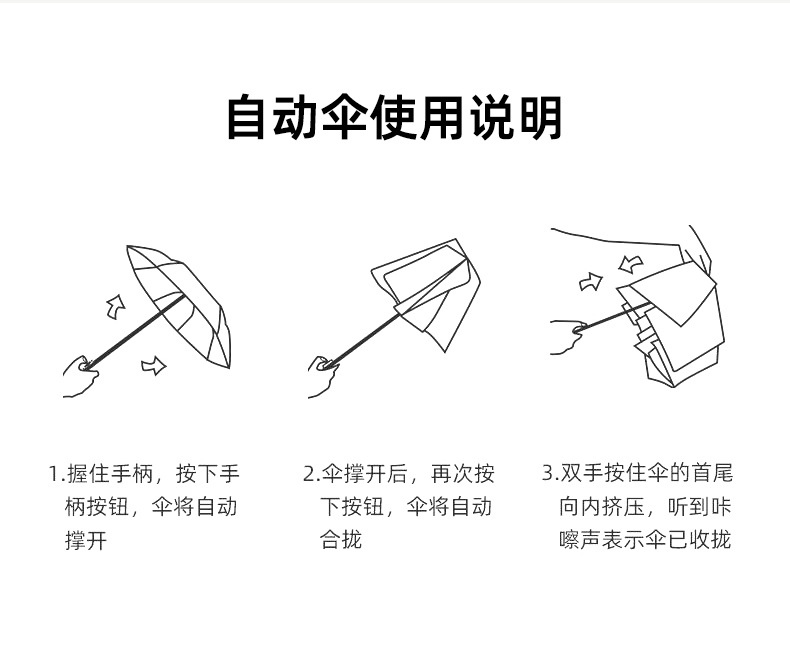 自动伞使用说明

1.握住手柄，按下手柄按钮，伞将自动撑开

2.伞撑开后，再次按下按钮，伞将自动合拢

3.双手按住伞的首尾向内挤压，听到咔嚓声表示伞已收拢