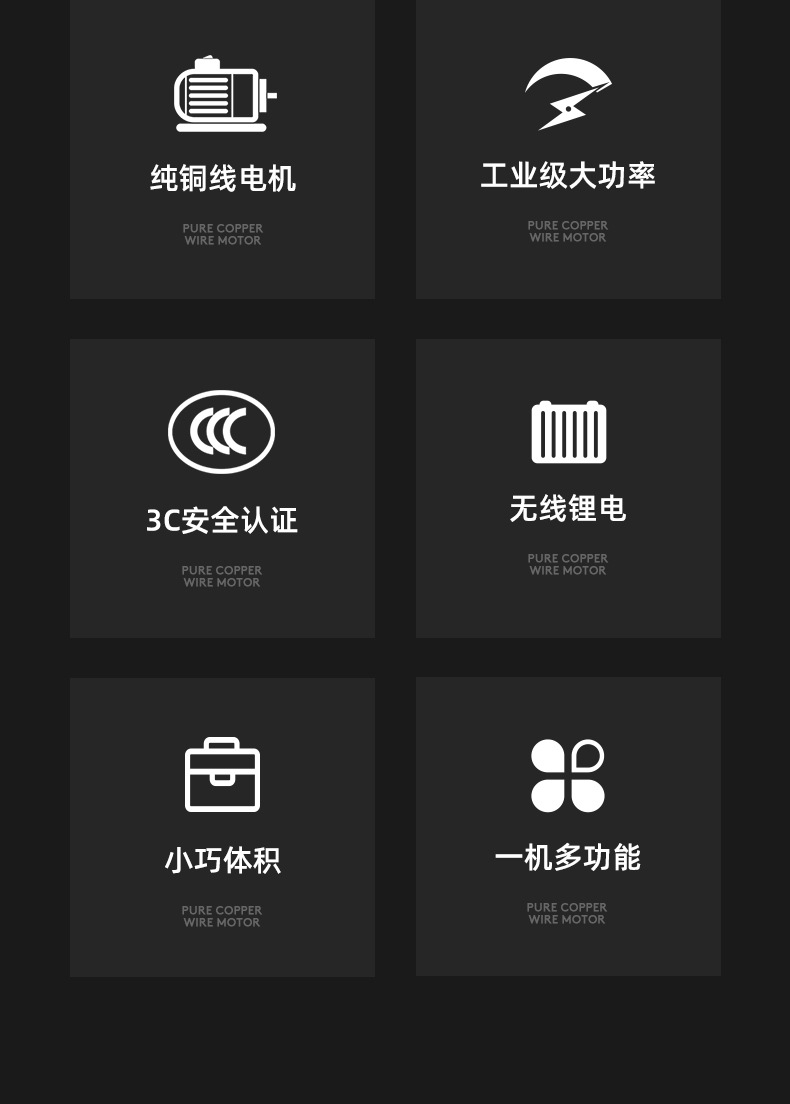 纯铜线电机

PURE COPPER
WIRE MOTOR

工业级大功率

PURE COPPER
WIRE MOTOR

3C安全认证

PURE COPPER
WIRE MOTOR

无线锂电

PURE COPPER
WIRE MOTOR

小巧体积

PURE COPPER
WIRE MOTOR

一机多功能

PURE COPPER
WIRE MOTOR