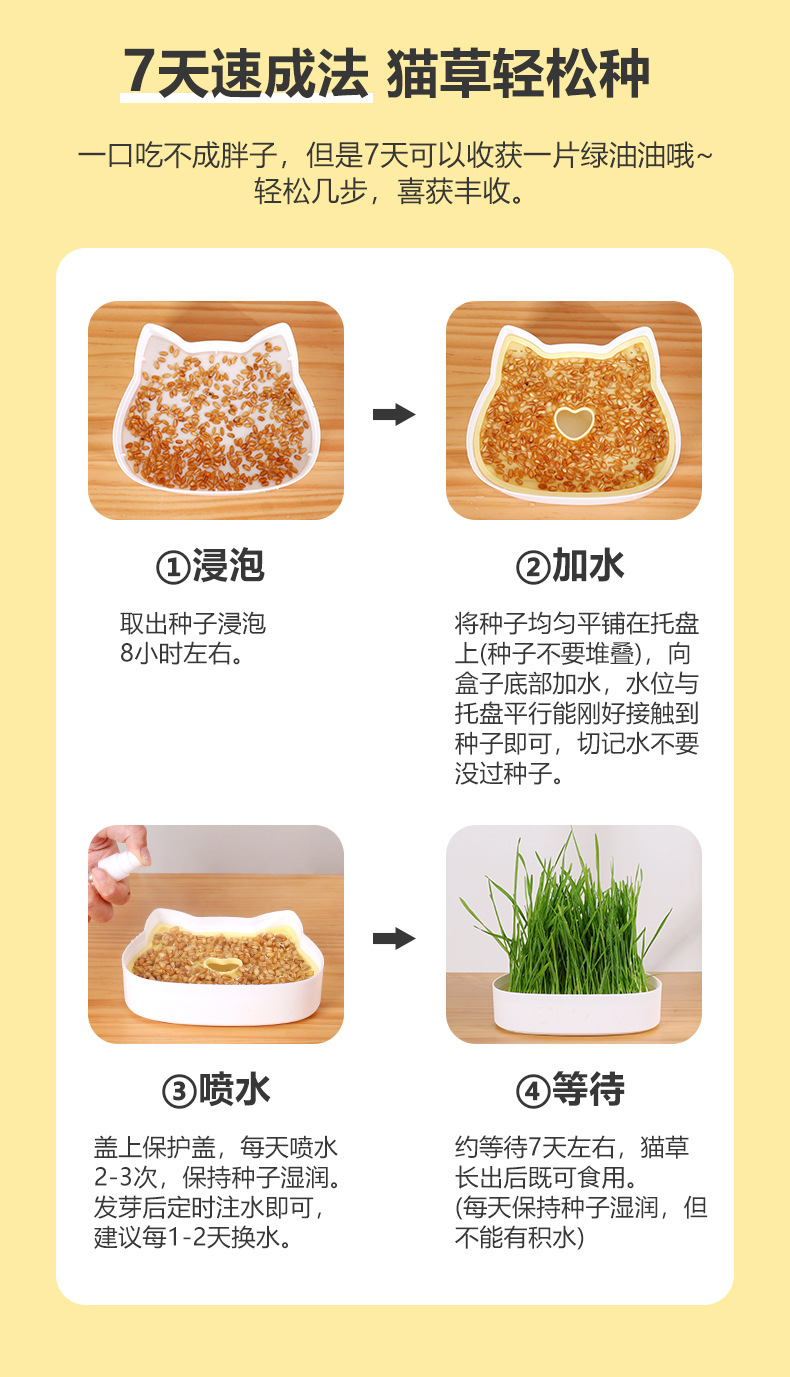 7天速成法 猫草轻松种

一口吃不成胖子，但是7天可以收获一片绿油油哦~
轻松几步，喜获丰收。

①浸泡

取出种子浸泡8小时左右。

②加水

将种子均匀平铺在托盘上(种子不要堆叠)，向盒子底部加水，水位与托盘平行能刚好接触到种子即可，切记水不要没过种子。

③喷水

盖上保护盖，每天喷水2-3次，保持种子湿润。发芽后定时注水即可，建议每1-2天换水。

④等待

约等待7天左右，猫草长出后既可食用。
(每天保持种子湿润，但不能有积水)