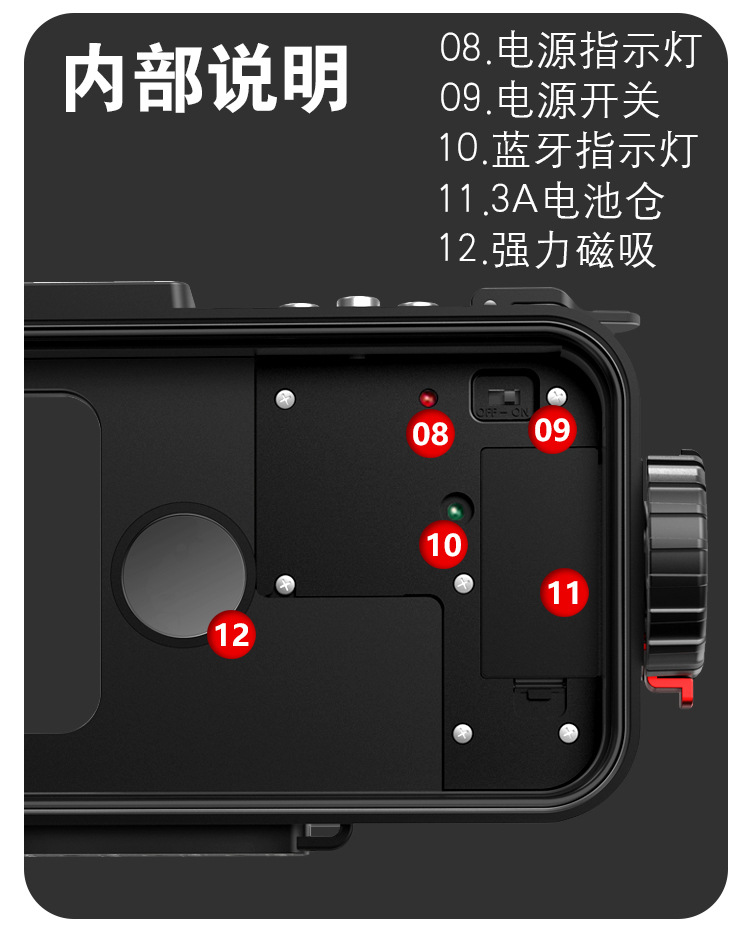 内部说明

08.电源指示灯
09.电源开关
10.蓝牙指示灯
11.3A电池仓
12.强力磁吸

OFF – ON

08
09
10
11
12