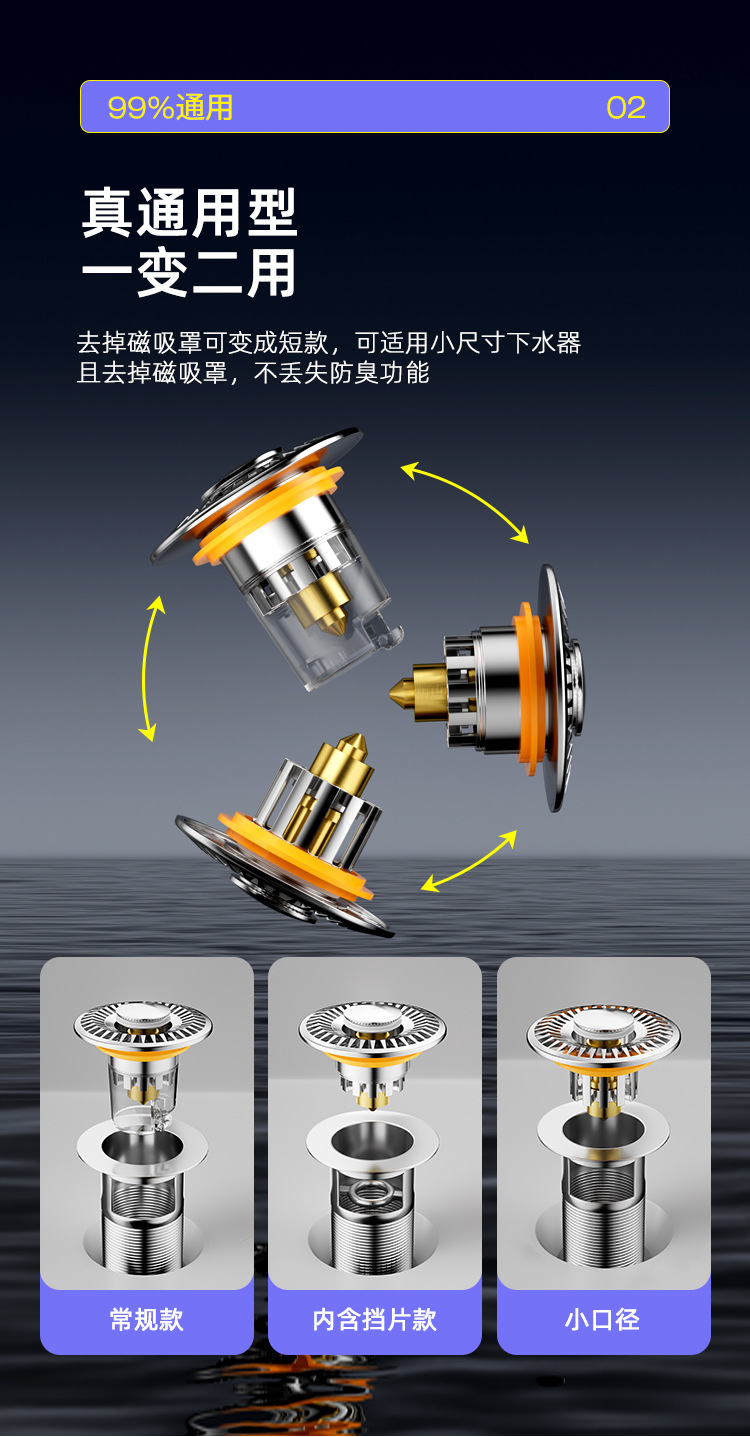 99%通用 02

真通用型
一变二用

去掉磁吸罩可变成短款，可适用小尺寸下水器
且去掉磁吸罩，不丢失防臭功能

常规款

内含挡片款

小口径