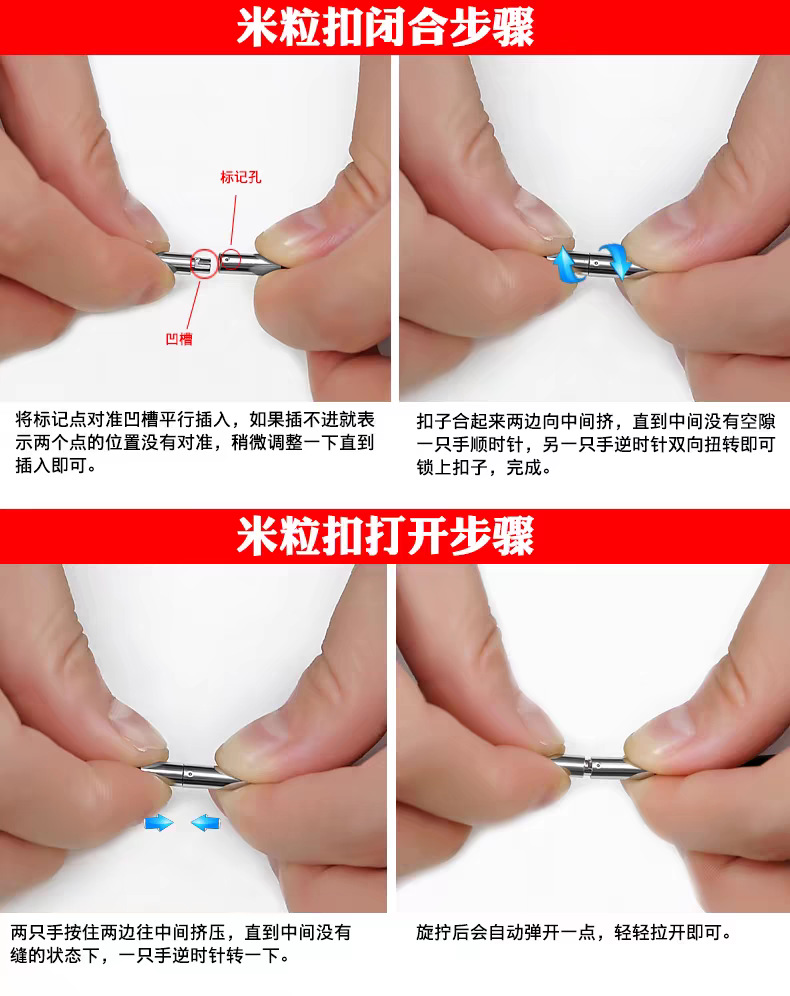 米粒扣闭合步骤

标记孔

凹槽

将标记点对准凹槽平行插入，如果插不进就表示两个点的位置没有对准，稍微调整一下直到插入即可。

扣子合起来两边向中间挤，直到中间没有空隙一只手顺时针，另一只手逆时针双向扭转即可锁上扣子，完成。

米粒扣打开步骤

两只手按住两边往中间挤压，直到中间没有缝的状态下，一只手逆时针转一下。

旋拧后会自动弹开一点，轻轻拉开即可。