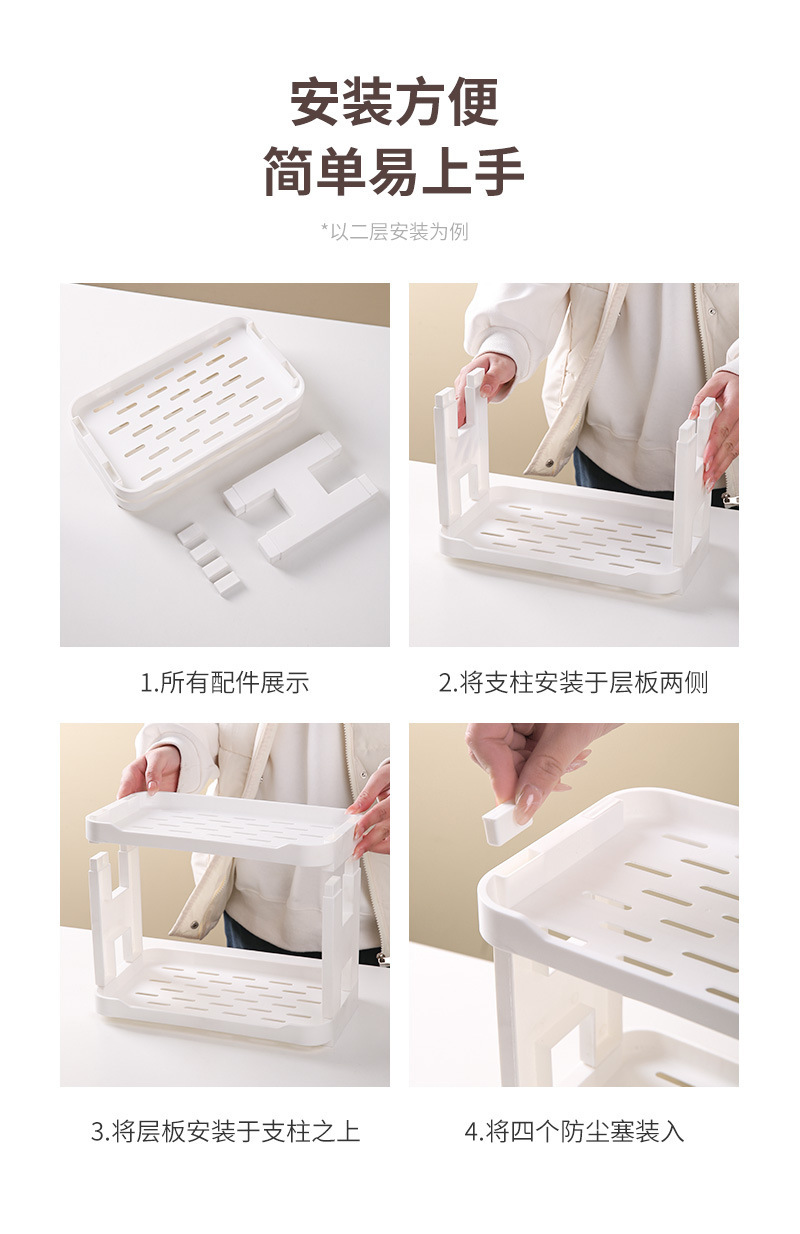 安装方便
简单易上手

*以二层安装为例

1.所有配件展示

2.将支柱安装于层板两侧

3.将层板安装于支柱之上

4.将四个防尘塞装入