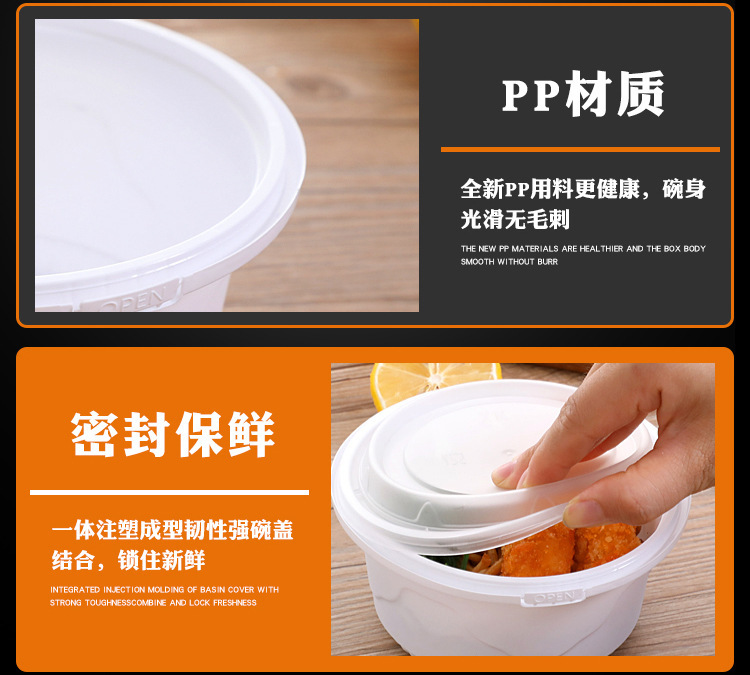 OPEN

PP材质

全新PP用料更健康，碗身光滑无毛刺

THE NEW PP MATERIALS ARE HEALTHIER AND THE BOX BODY SMOOTH WITHOUT BURR

密封保鲜

一体注塑成型韧性强碗盖结合，锁住新鲜

INTEGRATED INJECTION MOLDING OF BASIN COVER WITH STRONG TOUGHNESSCOMBINE AND LOCK FRESHNESS

OPEN