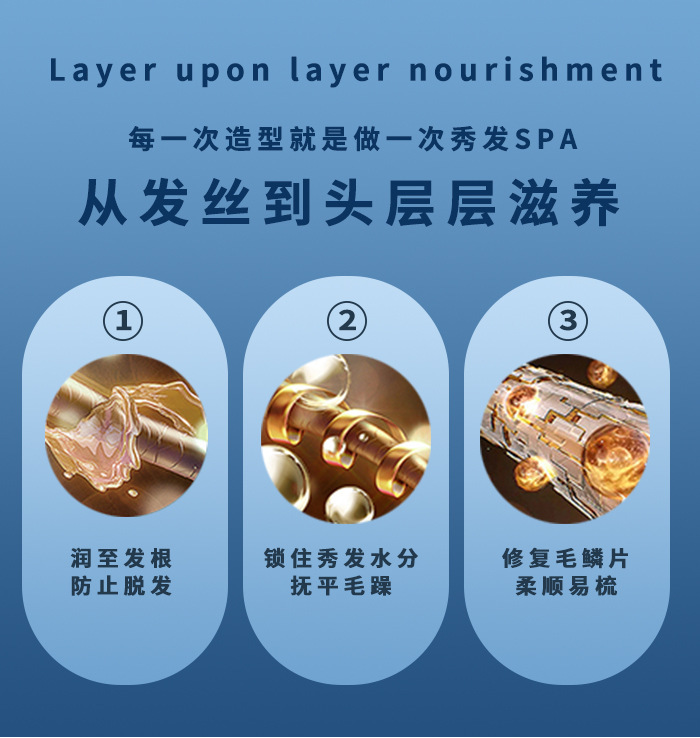 Layer upon layer nourishment

每一次造型就是做一次秀发SPA

从发丝到头层层滋养

①

润至发根
防止脱发

②

锁住秀发水分
抚平毛躁

③

修复毛鳞片
柔顺易梳