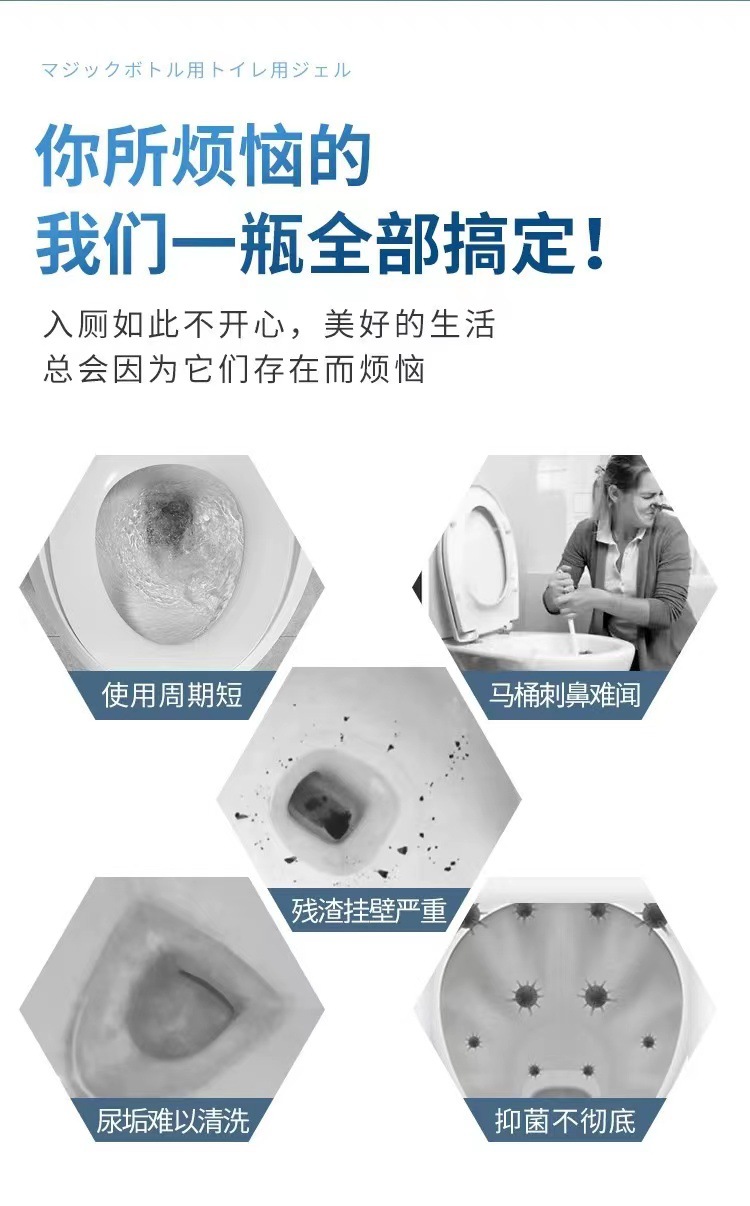 マジックボトル用トイレ用ジェル

你所烦恼的
我们一瓶全部搞定！

入厕如此不开心，美好的生活
总会因为它们存在而烦恼

使用周期短

马桶刺鼻难闻

残渣挂壁严重

尿垢难以清洗

抑菌不彻底