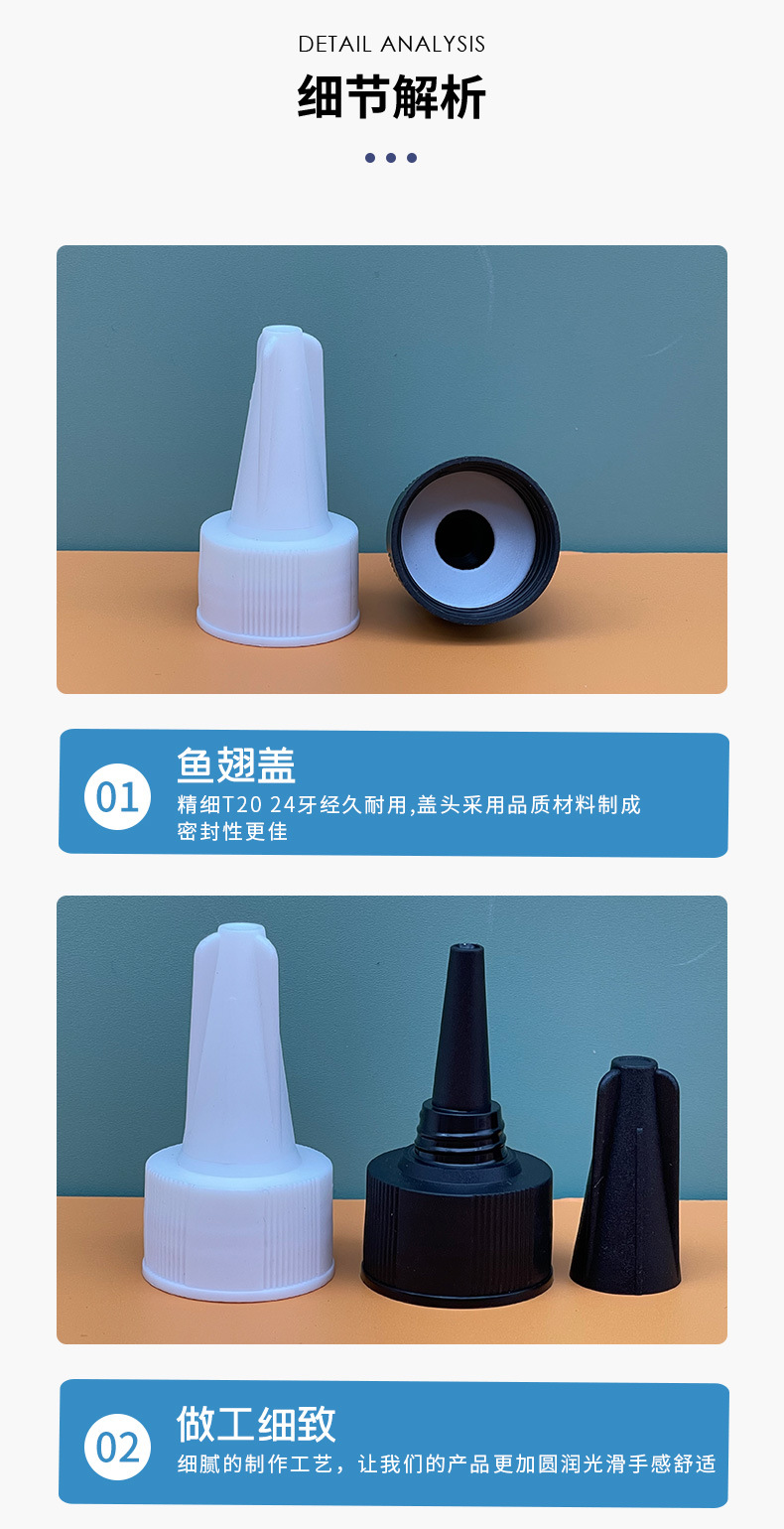 DETAIL ANALYSIS
细节解析

01
鱼翅盖
精细T20 24牙经久耐用,盖头采用品质材料制成密封性更佳

02
做工细致
细腻的制作工艺，让我们的产品更加圆润光滑手感舒适