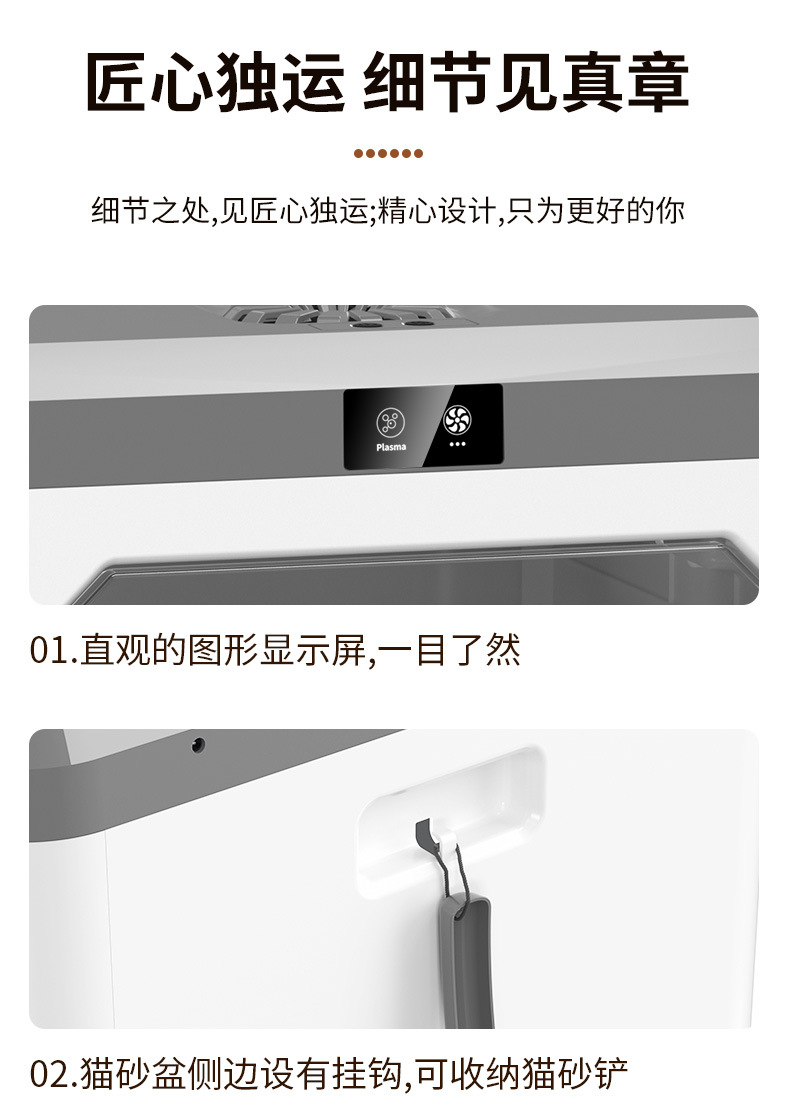 匠心独运 细节见真章

细节之处,见匠心独运;精心设计,只为更好的你

Plasma

01.直观的图形显示屏,一目了然

02.猫砂盆侧边设有挂钩,可收纳猫砂铲