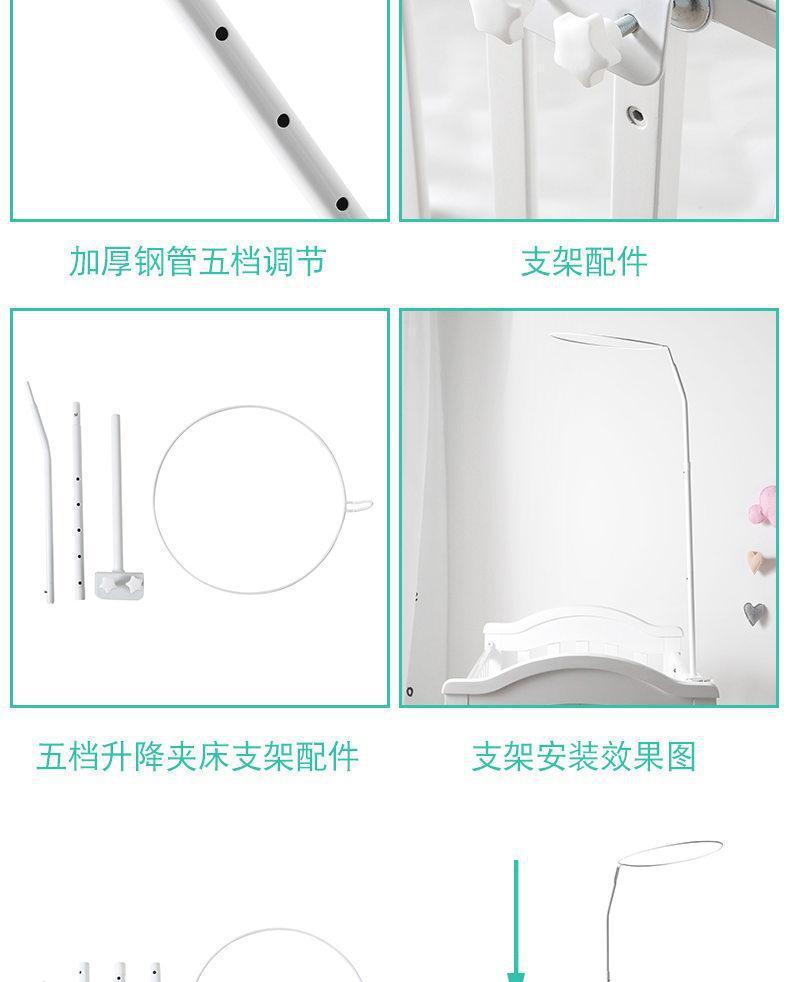 加厚钢管五档调节

支架配件

五档升降夹床支架配件

支架安装效果图