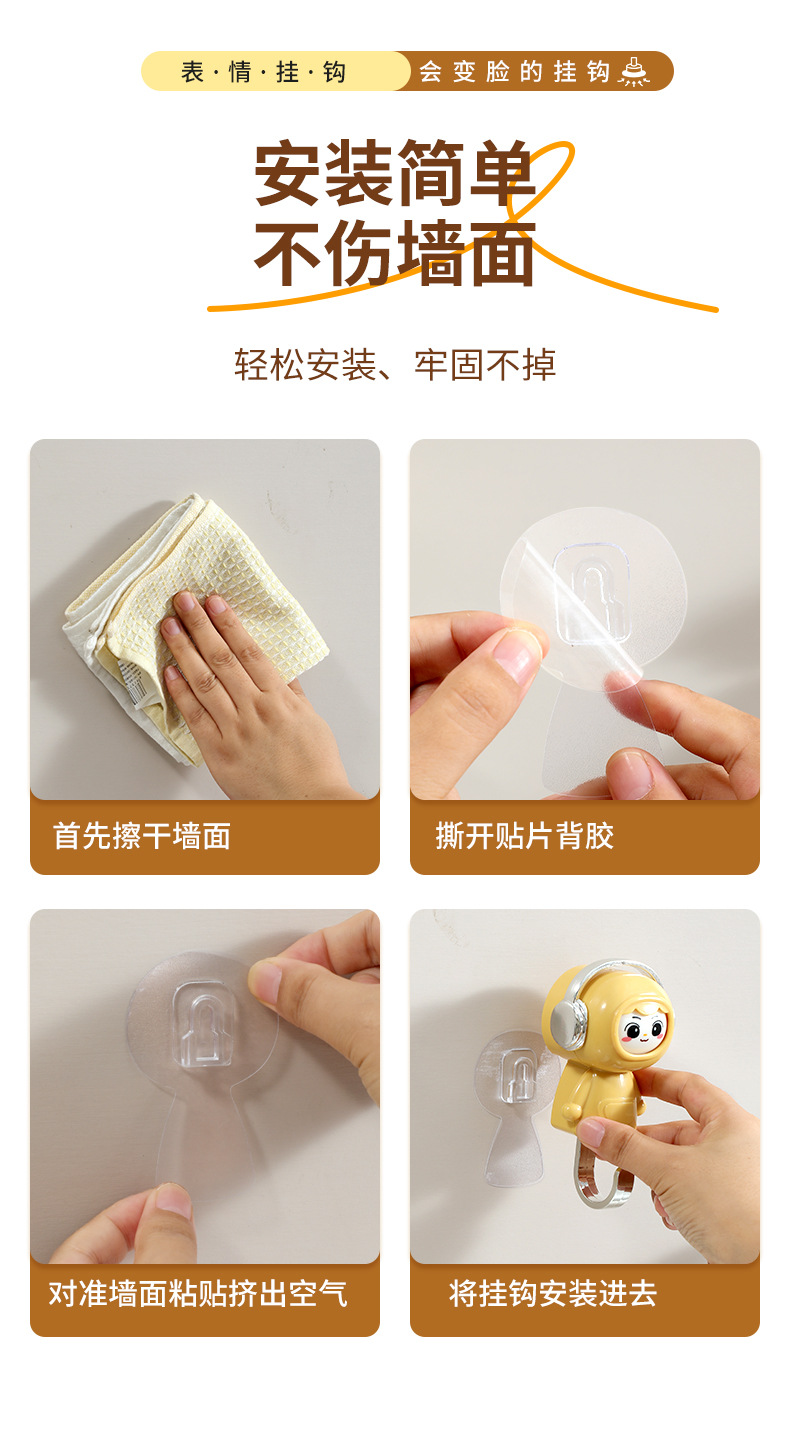 表·情·挂·钩 会变脸的挂钩

安装简单
不伤墙面

轻松安装、牢固不掉

首先擦干墙面

撕开贴片背胶

对准墙面粘贴挤出空气

将挂钩安装进去