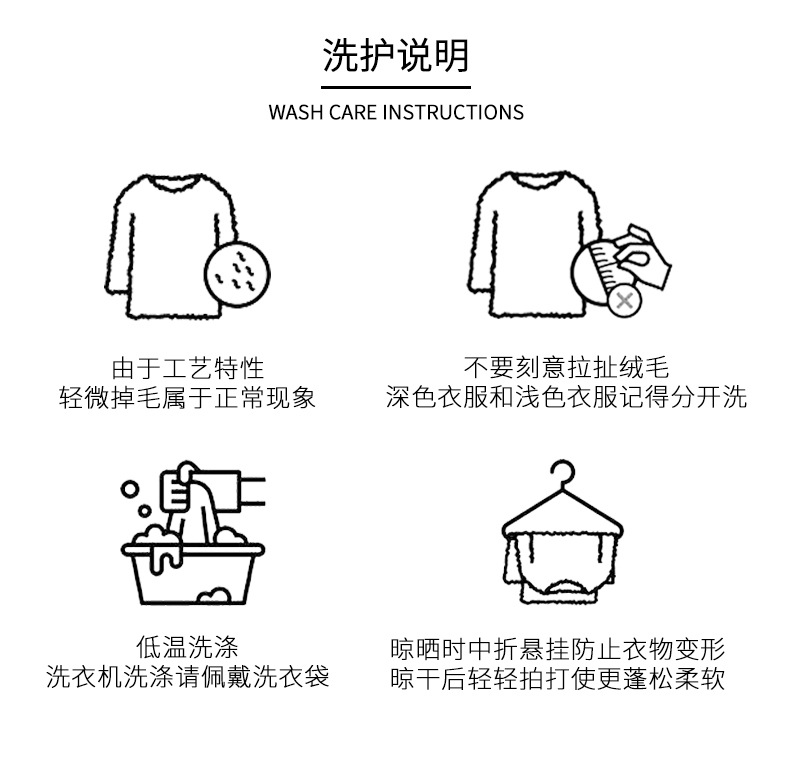 洗护说明

WASH CARE INSTRUCTIONS

由于工艺特性
轻微掉毛属于正常现象

不要刻意拉扯绒毛
深色衣服和浅色衣服记得分开洗

低温洗涤
洗衣机洗涤请佩戴洗衣袋

晾晒时中折悬挂防止衣物变形
晾干后轻轻拍打使更蓬松柔软