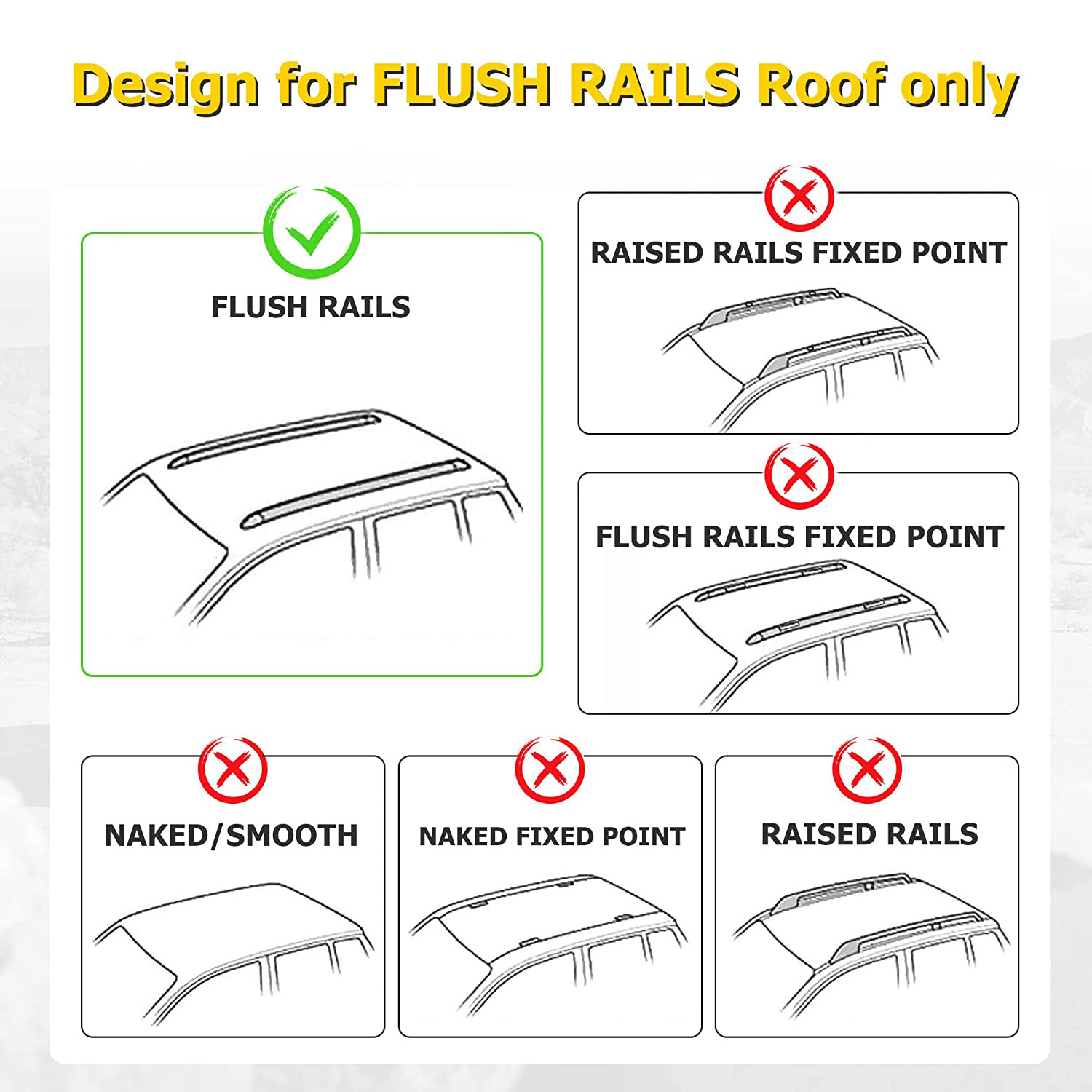 Design for FLUSH RAILS Roof only

FLUSH RAILS

RAISED RAILS FIXED POINT

FLUSH RAILS FIXED POINT

NAKED/SMOOTH

NAKED FIXED POINT

RAISED RAILS