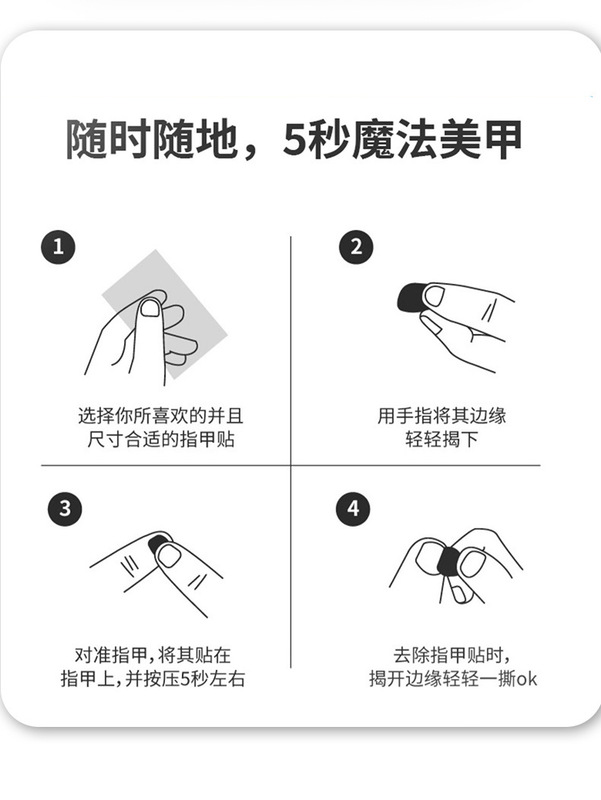 随时随地，5秒魔法美甲

1

选择你所喜欢的并且尺寸合适的指甲贴

2

用手指将其边缘轻轻揭下

3

对准指甲，将其贴在指甲上，并按压5秒左右

4

去除指甲贴时，揭开边缘轻轻一撕ok