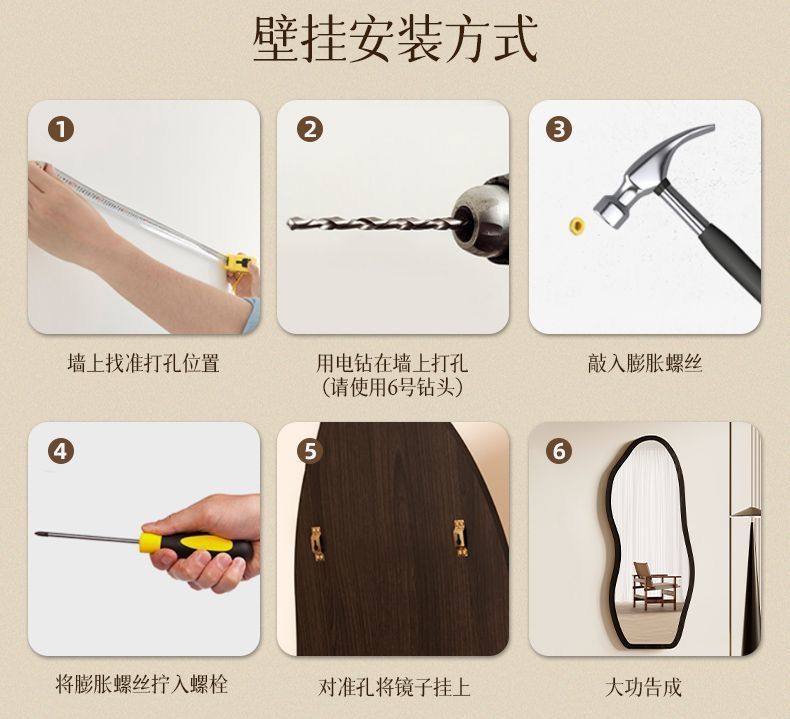 壁挂安装方式

1
墙上找准打孔位置

2
用电钻在墙上打孔
（请使用6号钻头）

3
敲入膨胀螺丝

4
将膨胀螺丝拧入螺栓

5
对准孔将镜子挂上

6
大功告成