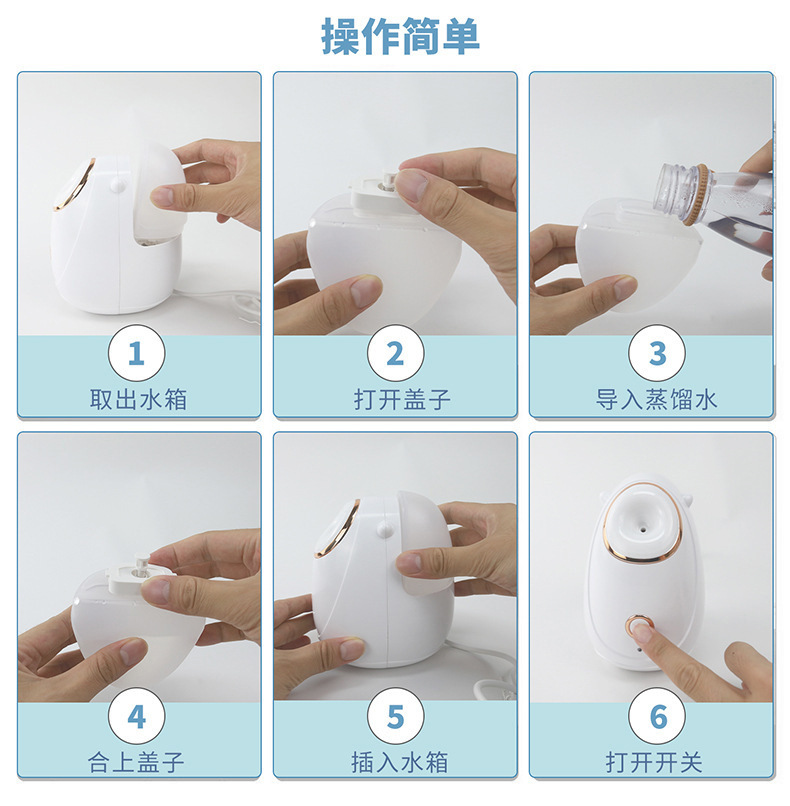 操作简单

1
取出水箱

2
打开盖子

3
导入蒸馏水

4
合上盖子

5
插入水箱

6
打开开关