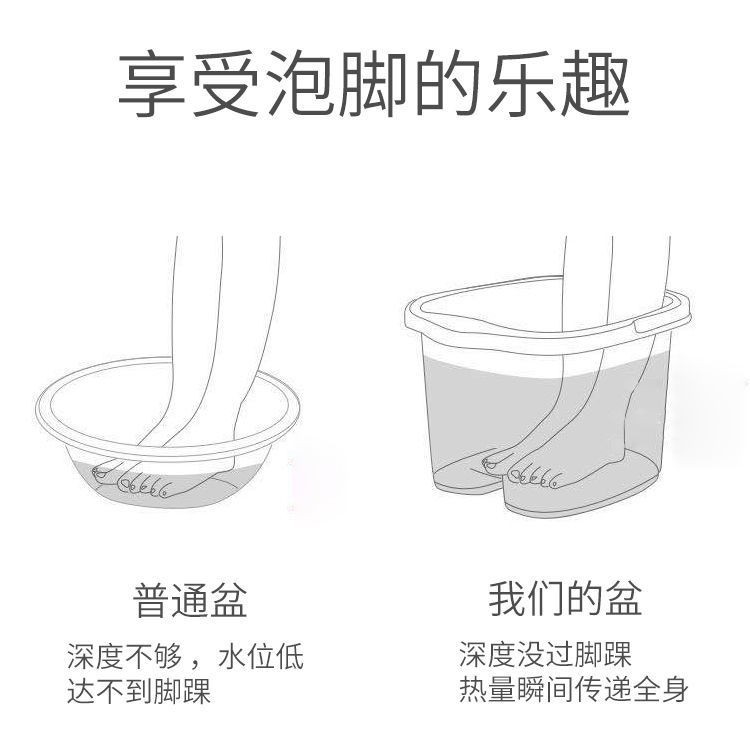 享受泡脚的乐趣

普通盆

深度不够，水位低
达不到脚踝

我们的盆

深度没过脚踝
热量瞬间传递全身