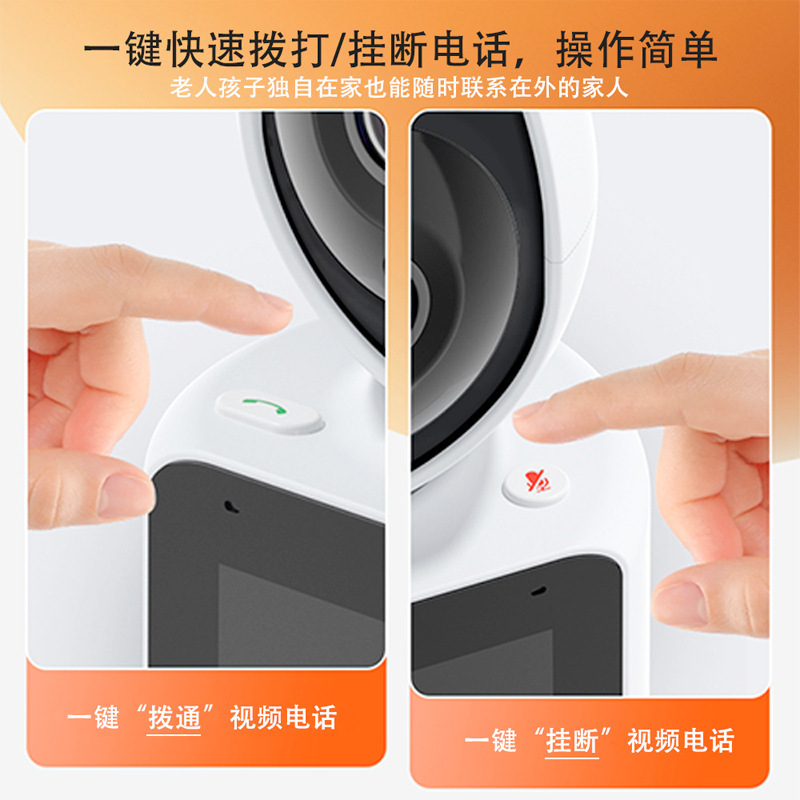 一键快速拨打/挂断电话，操作简单
老人孩子独自在家也能随时联系在外的家人

一键“拨通”视频电话

一键“挂断”视频电话