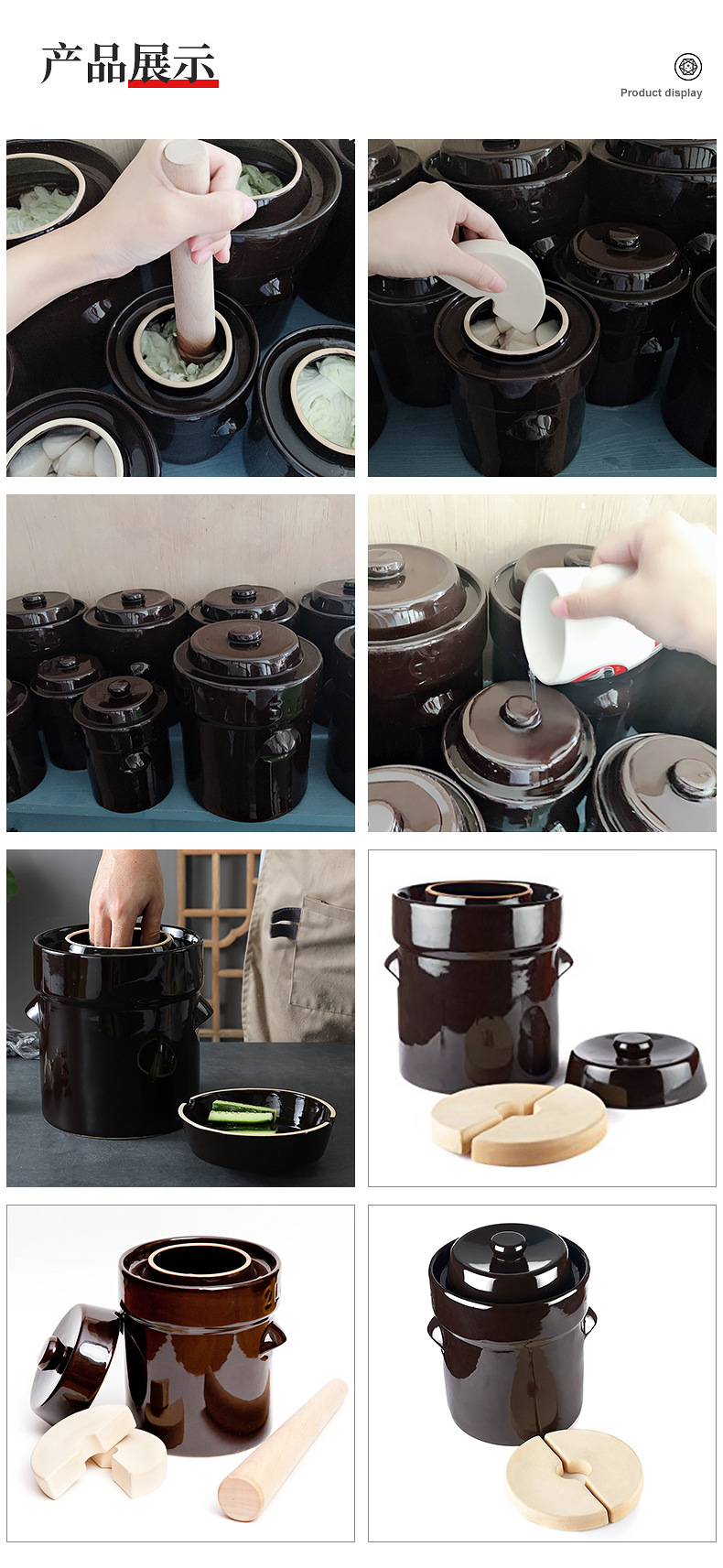 产品展示

Product display