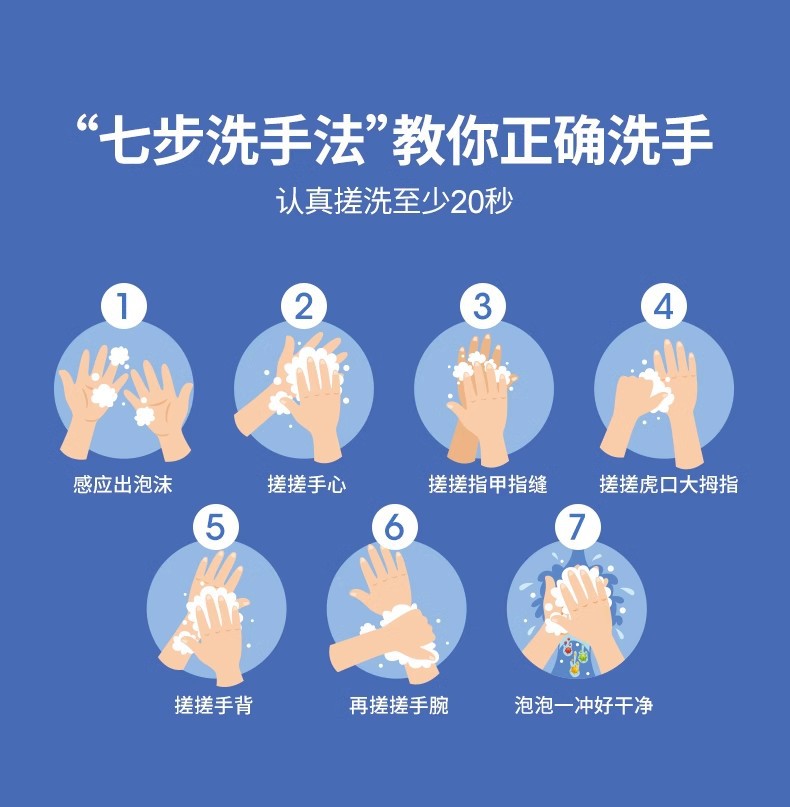 “七步洗手法”教你正确洗手

认真搓洗至少20秒

1
感应出泡沫

2
搓搓手心

3
搓搓指甲指缝

4
搓搓虎口大拇指

5
搓搓手背

6
再搓搓手腕

7
泡泡一冲好干净