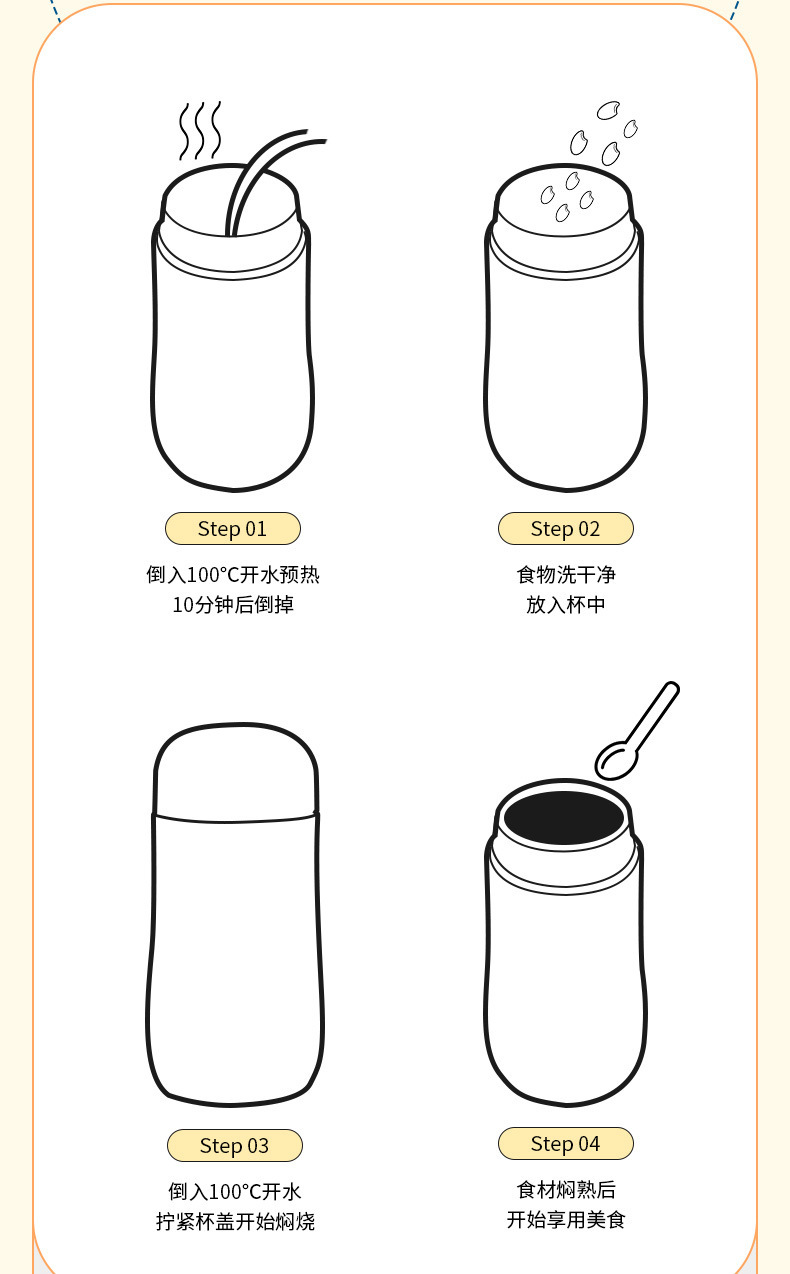 Step 01

倒入100°C开水预热
10分钟后倒掉

Step 02

食物洗干净
放入杯中

Step 03

倒入100°C开水
拧紧杯盖开始焖烧

Step 04

食材焖熟后
开始享用美食