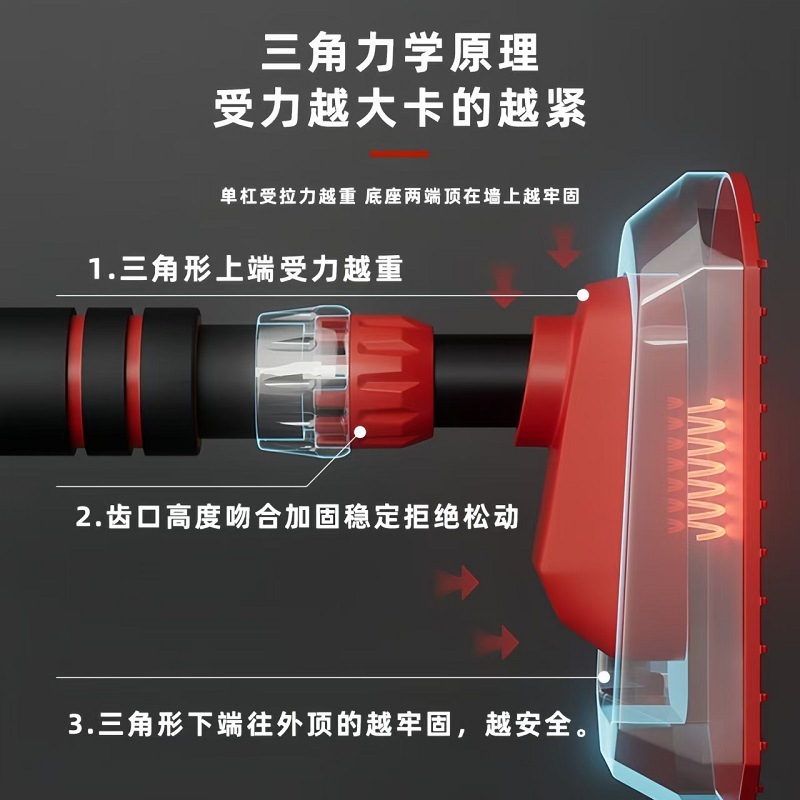 三角力学原理
受力越大卡的越紧

单杠受拉力越重 底座两端顶在墙上越牢固

1.三角形上端受力越重

2.齿口高度吻合加固稳定拒绝松动

3.三角形下端往外顶的越牢固，越安全。