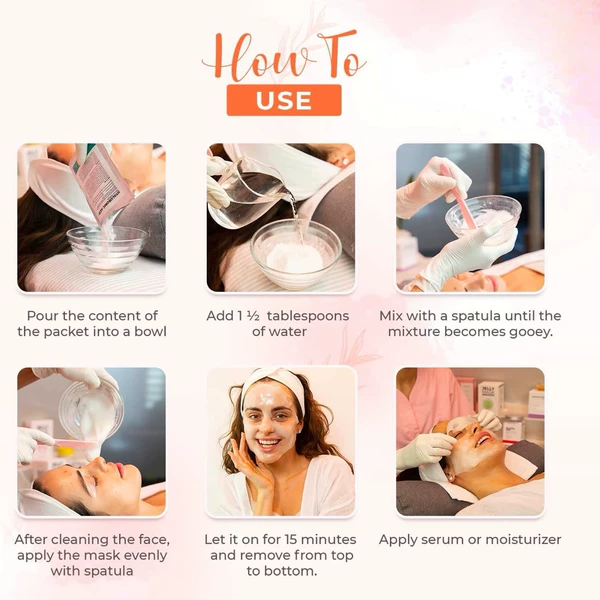 How To
USE

Pour the content of the packet into a bowl

Add 1 ½ tablespoons of water

Mix with a spatula until the mixture becomes gooey.

After cleaning the face, apply the mask evenly with spatula

Let it on for 15 minutes and remove from top to bottom.

Apply serum or moisturizer