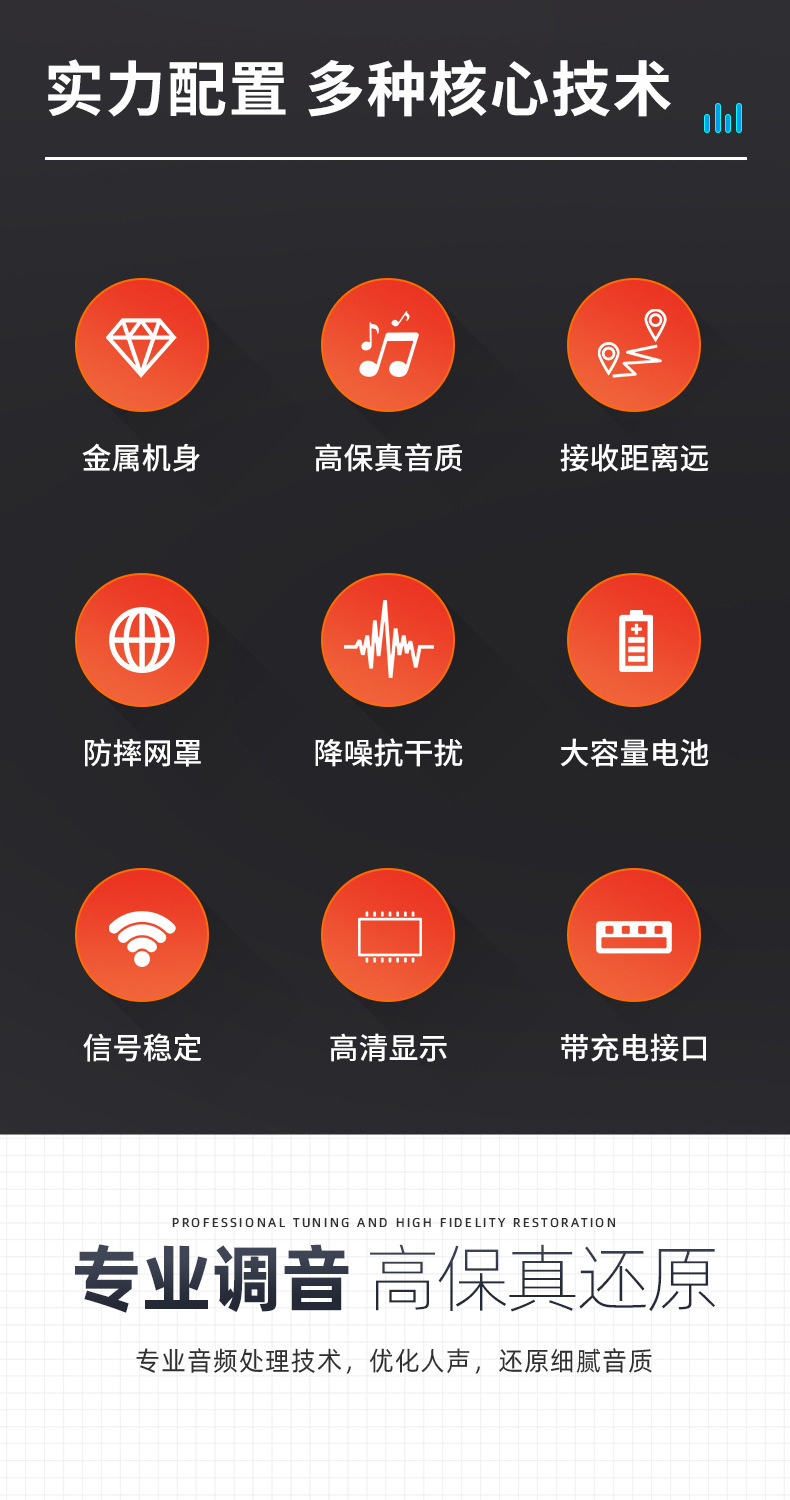 实力配置 多种核心技术

金属机身

高保真音质

接收距离远

防摔网罩

降噪抗干扰

大容量电池

信号稳定

高清显示

带充电接口

PROFESSIONAL TUNING AND HIGH FIDELITY RESTORATION

专业调音 高保真还原

专业音频处理技术，优化人声，还原细腻音质