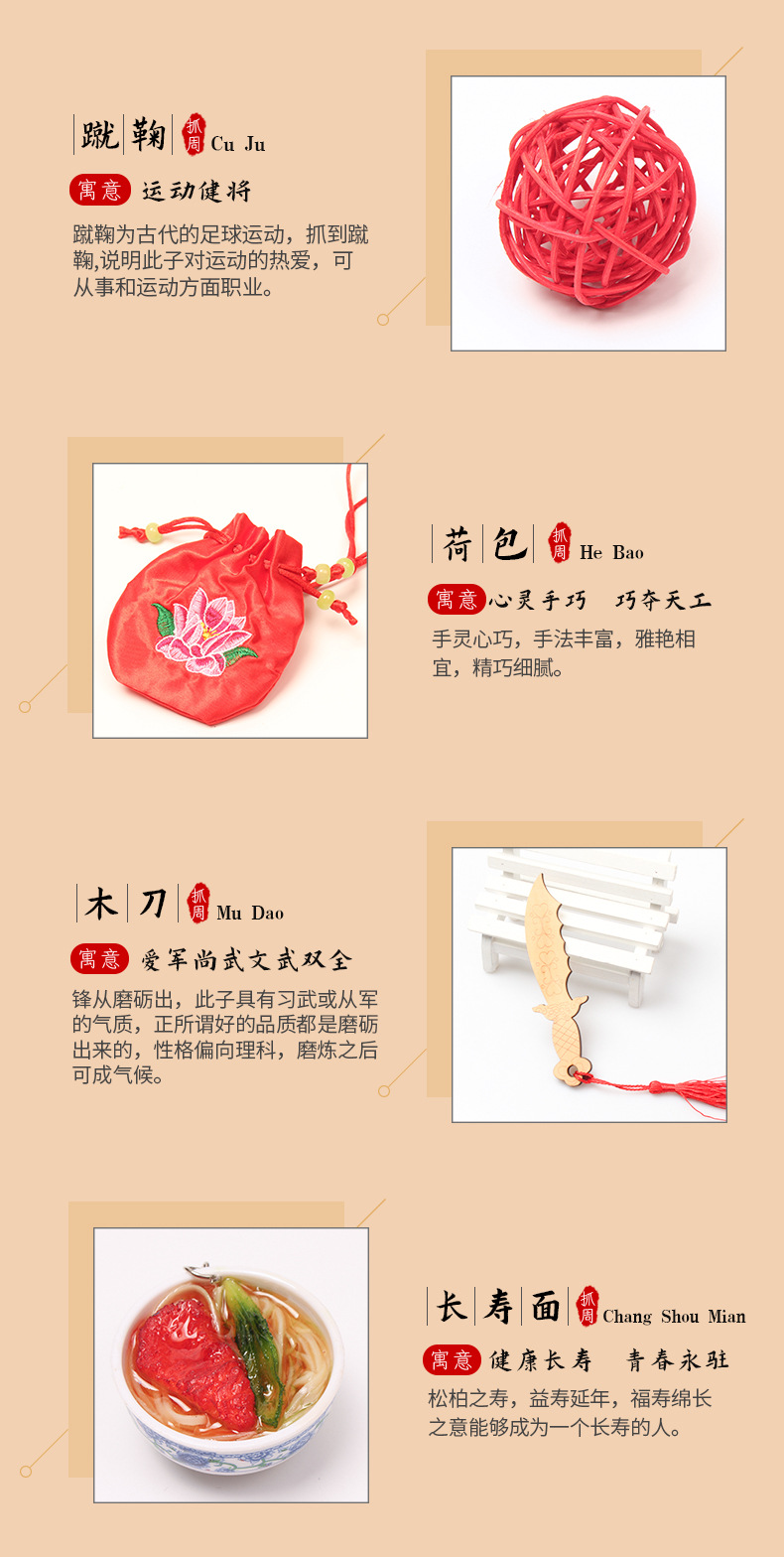 蹴鞠 抓周 Cu Ju

寓意 运动健将

蹴鞠为古代的足球运动，抓到蹴鞠,说明此子对运动的热爱，可从事和运动方面职业。

荷包 抓周 He Bao

寓意 心灵手巧 巧夺天工

手灵心巧，手法丰富，雅艳相宜，精巧细腻。

木刀 抓周 Mu Dao

寓意 爱军尚武文武双全

锋从磨砺出，此子具有习武或从军的气质，正所谓好的品质都是磨砺出来的，性格偏向理科，磨炼之后可成气候。

长寿面 抓周 Chang Shou Mian

寓意 健康长寿 青春永驻

松柏之寿，益寿延年，福寿绵长之意能够成为一个长寿的人。