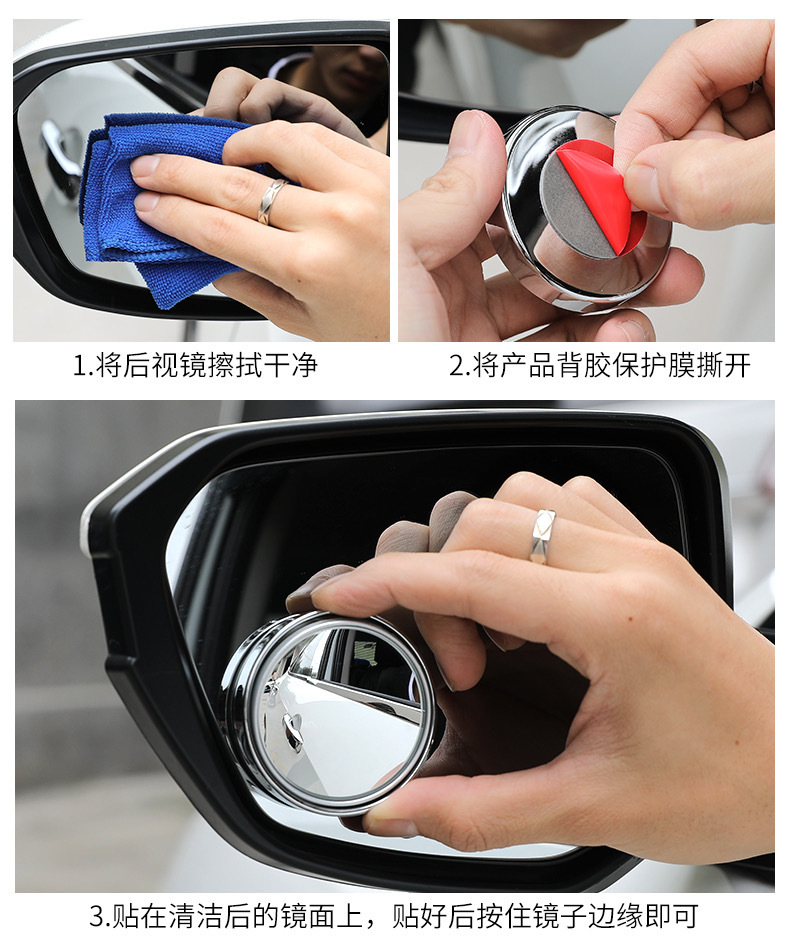 1.将后视镜擦拭干净

2.将产品背胶保护膜撕开

3.贴在清洁后的镜面上，贴好后按住镜子边缘即可