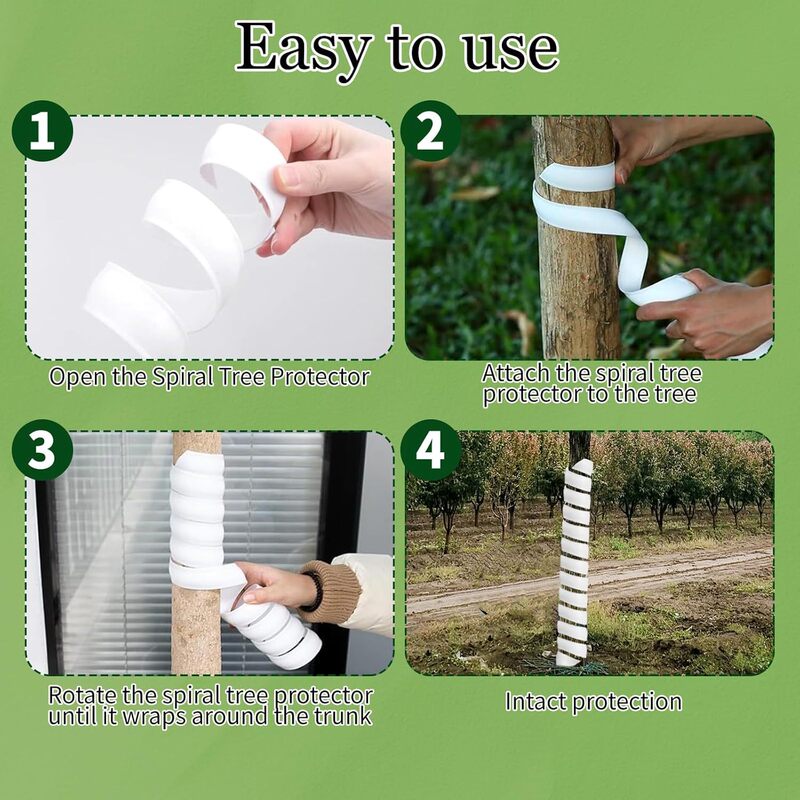 Easy to use

1

Open the Spiral Tree Protector

2

Attach the spiral tree protector to the tree

3

Rotate the spiral tree protector until it wraps around the trunk

4

Intact protection