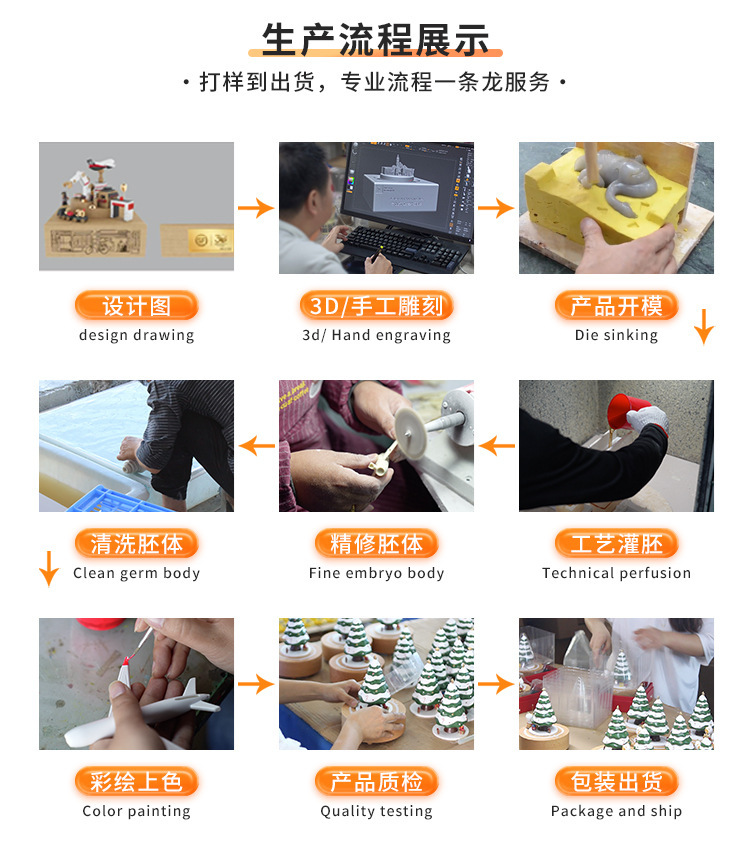 生产流程展示

· 打样到出货，专业流程一条龙服务 ·

设计图
design drawing

3D/手工雕刻
3d/ Hand engraving

产品开模
Die sinking

清洗胚体
Clean germ body

精修胚体
Fine embryo body

工艺灌胚
Technical perfusion

彩绘上色
Color painting

产品质检
Quality testing

包装出货
Package and ship