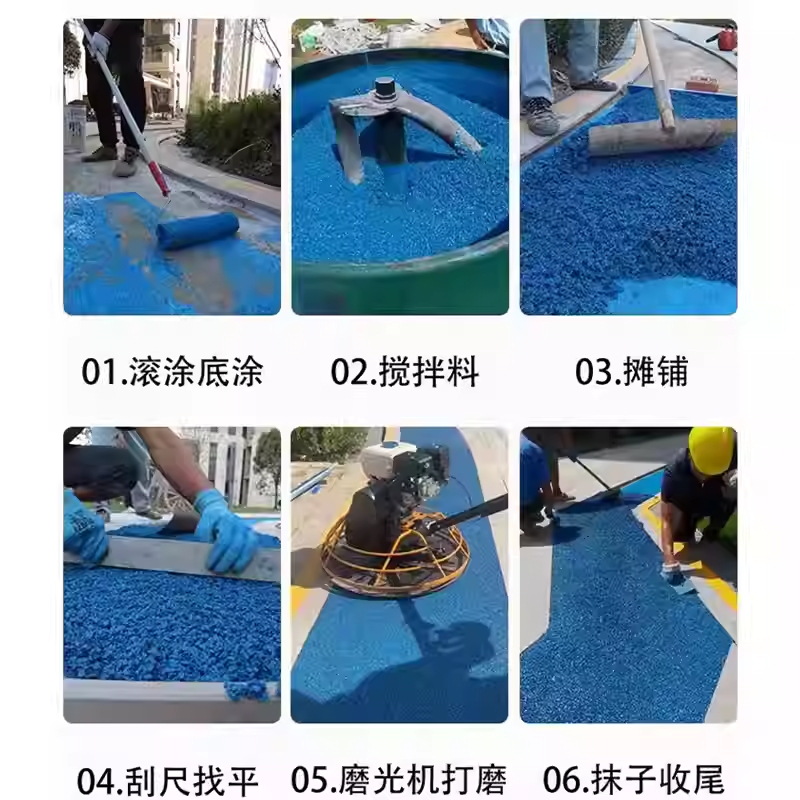 01.滚涂底涂

02.搅拌料

03.摊铺

04.刮尺找平

05.磨光机打磨

06.抹子收尾