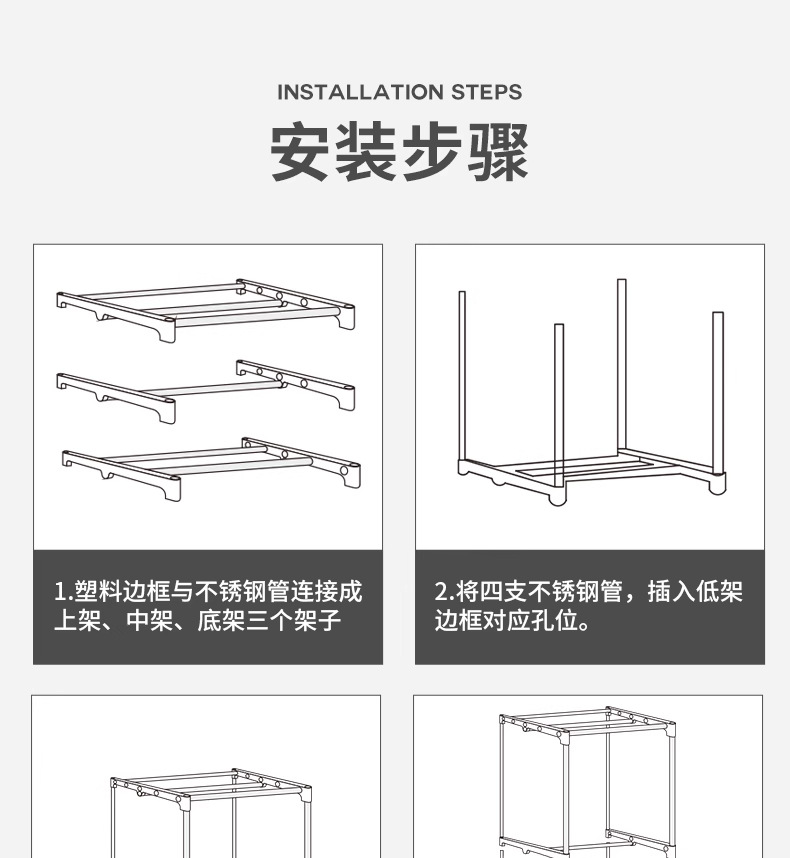 INSTALLATION STEPS

安装步骤

1.塑料边框与不锈钢管连接成上架、中架、底架三个架子

2.将四支不锈钢管，插入低架边框对应孔位。