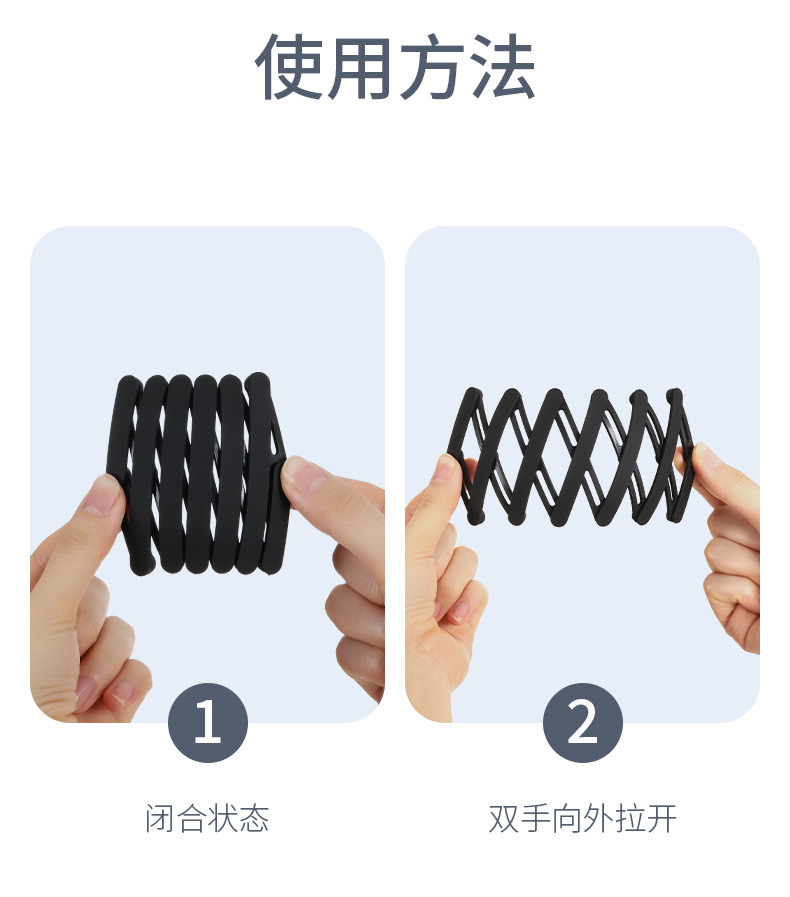 使用方法

1

闭合状态

2

双手向外拉开