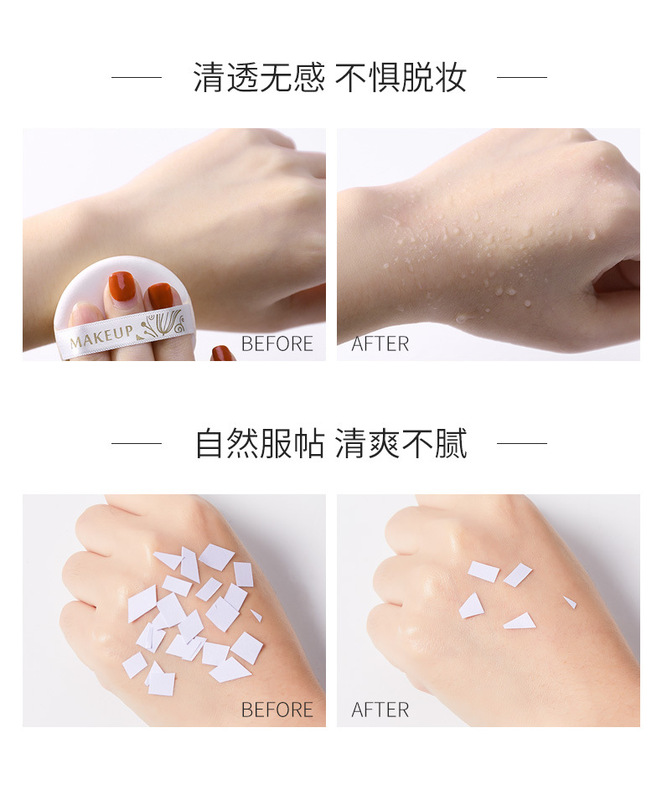 清透无感 不惧脱妆

MAKEUP

BEFORE

AFTER

自然服帖 清爽不腻

BEFORE

AFTER