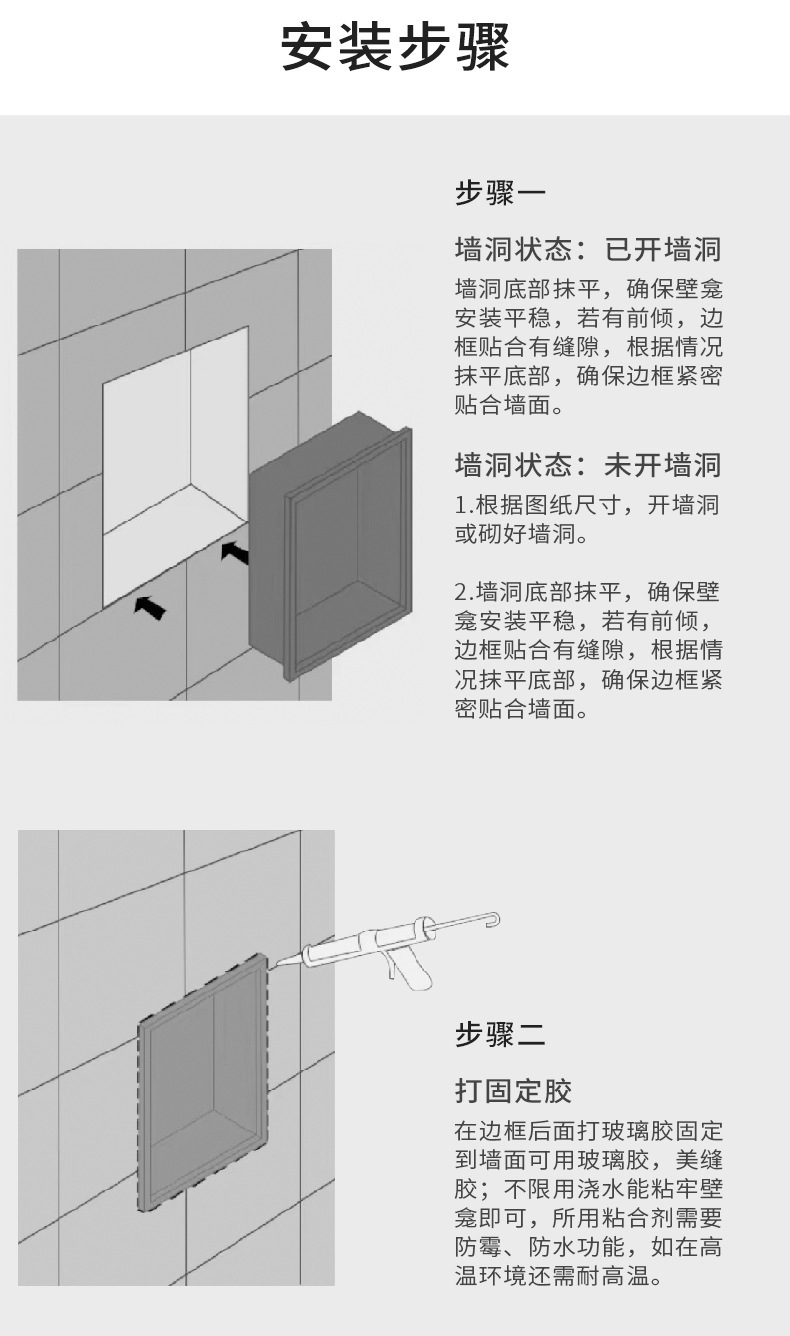 安装步骤

步骤一

墙洞状态：已开墙洞

墙洞底部抹平，确保壁龛安装平稳，若有前倾，边框贴合有缝隙，根据情况抹平底部，确保边框紧密贴合墙面。

墙洞状态：未开墙洞

1.根据图纸尺寸，开墙洞或砌好墙洞。

2.墙洞底部抹平，确保壁龛安装平稳，若有前倾，边框贴合有缝隙，根据情况抹平底部，确保边框紧密贴合墙面。

步骤二

打固定胶

在边框后面打玻璃胶固定到墙面可用玻璃胶，美缝胶；不限用浇水能粘牢壁龛即可，所用粘合剂需要防霉、防水功能，如在高温环境还需耐高温。