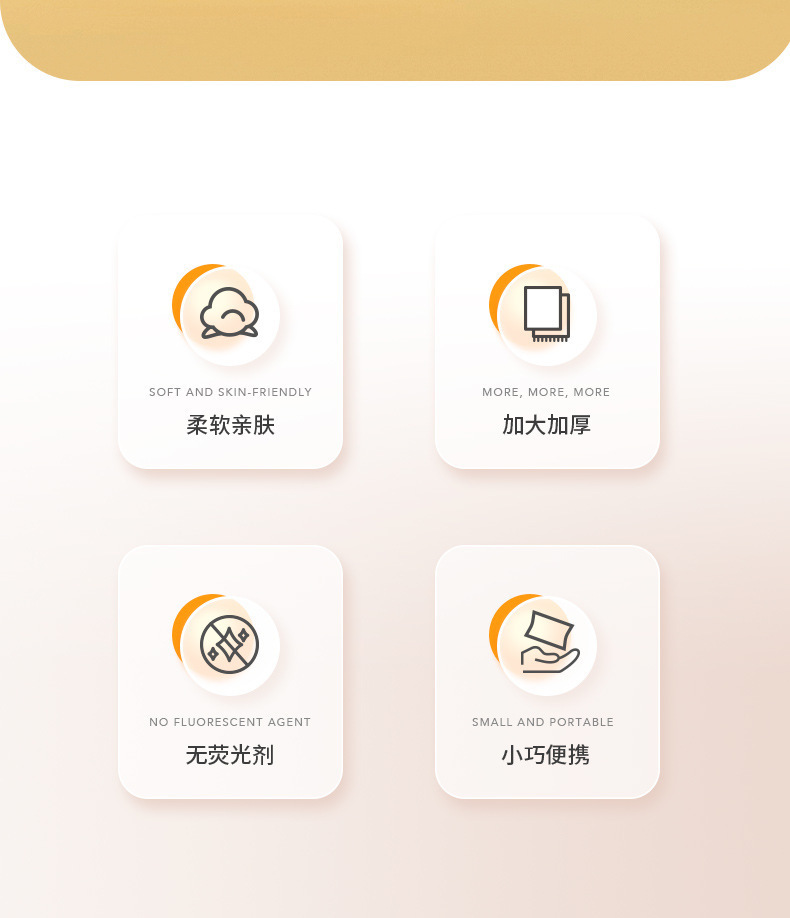 SOFT AND SKIN-FRIENDLY
柔软亲肤

MORE, MORE, MORE
加大加厚

NO FLUORESCENT AGENT
无荧光剂

SMALL AND PORTABLE
小巧便携