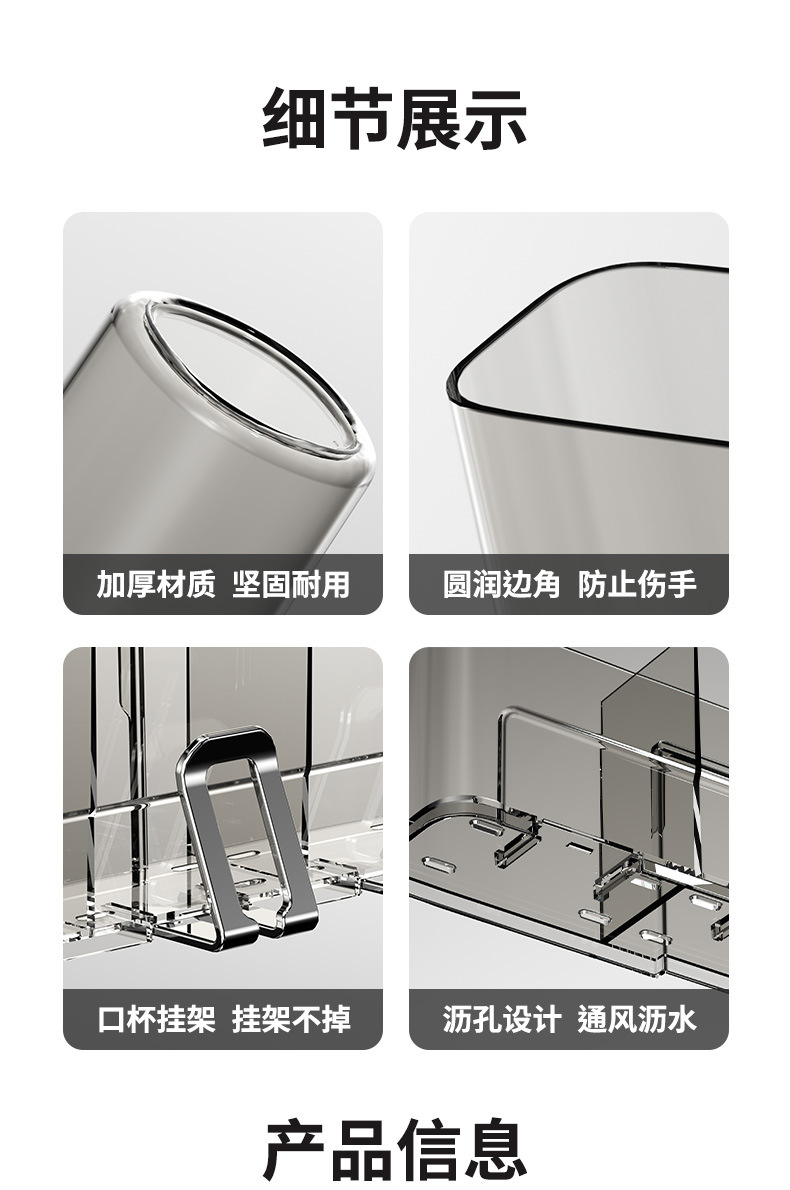 细节展示

加厚材质 坚固耐用

圆润边角 防止伤手

口杯挂架 挂架不掉

沥孔设计 通风沥水

产品信息