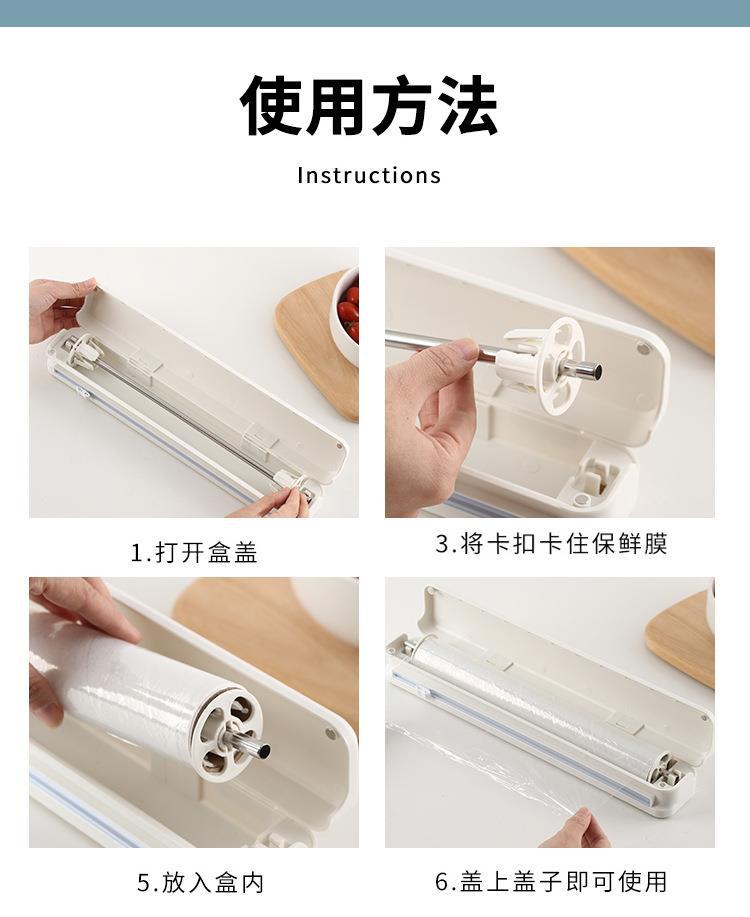 使用方法

Instructions

1.打开盒盖

3.将卡扣卡住保鲜膜

5.放入盒内

6.盖上盖子即可使用