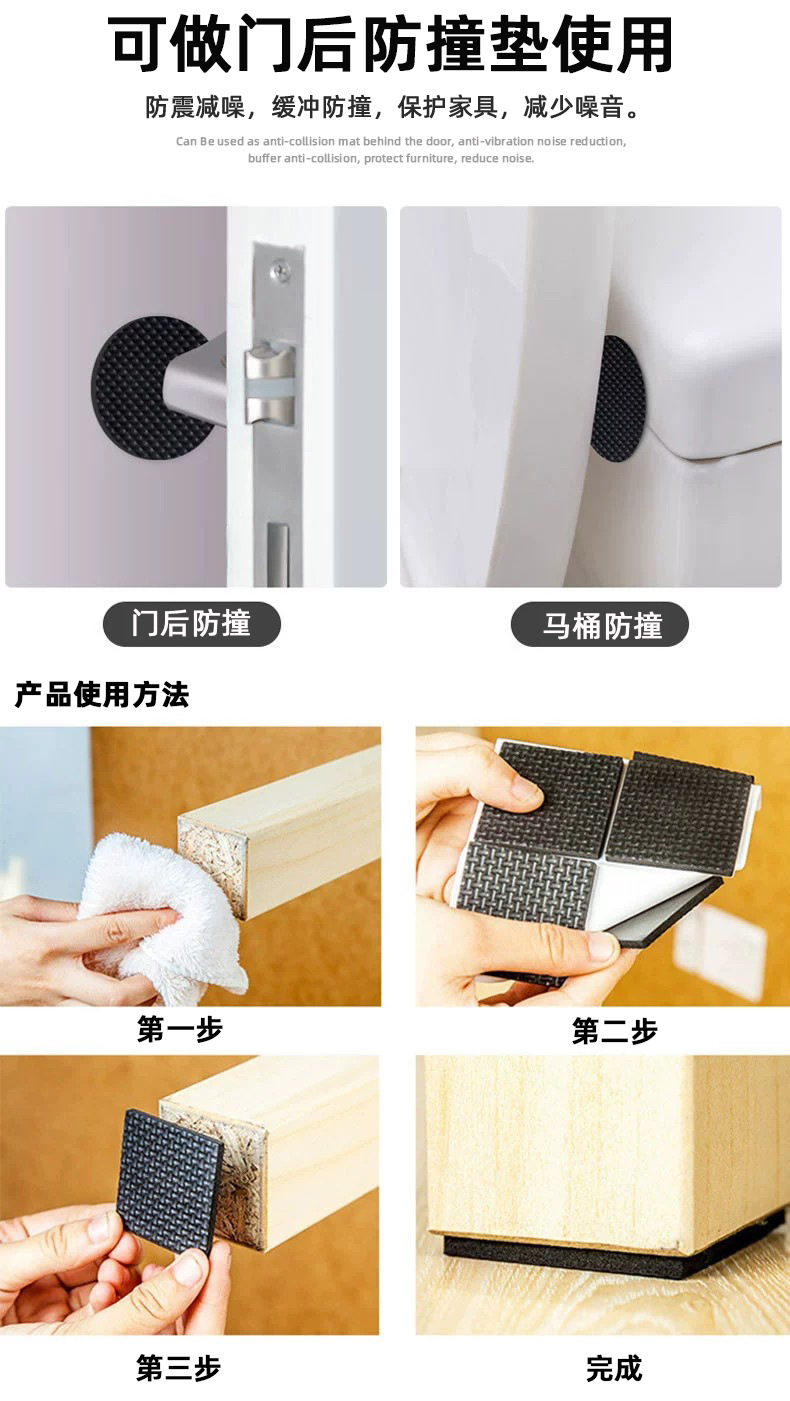 可做门后防撞垫使用

防震减噪，缓冲防撞，保护家具，减少噪音。

Can Be used as anti-collision mat behind the door, anti-vibration noise reduction, buffer anti-collision, protect furniture, reduce noise.

门后防撞

马桶防撞

产品使用方法

第一步

第二步

第三步

完成