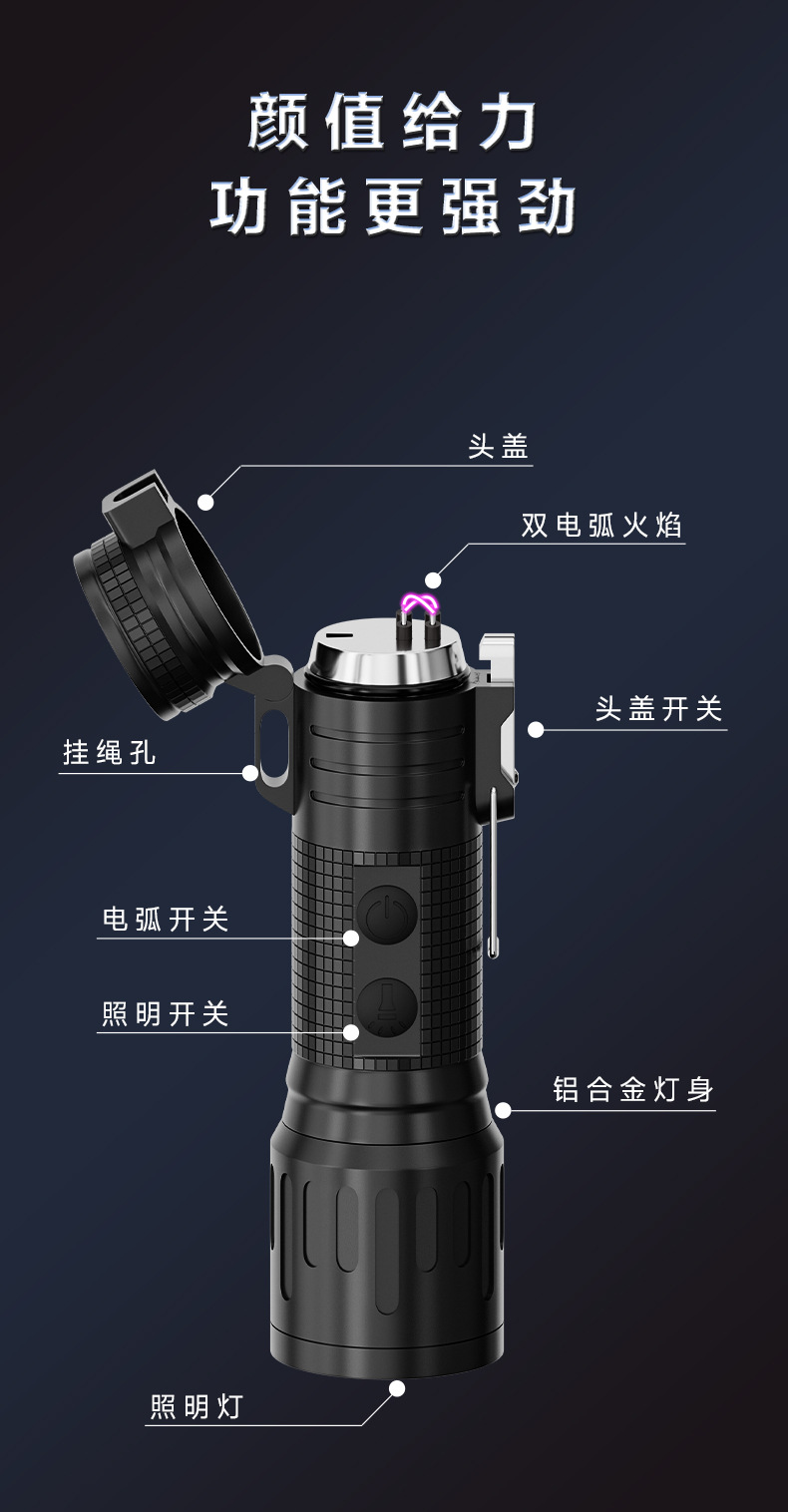 颜值给力
功能更强劲

头盖

双电弧火焰

头盖开关

挂绳孔

电弧开关

照明开关

铝合金灯身

照明灯