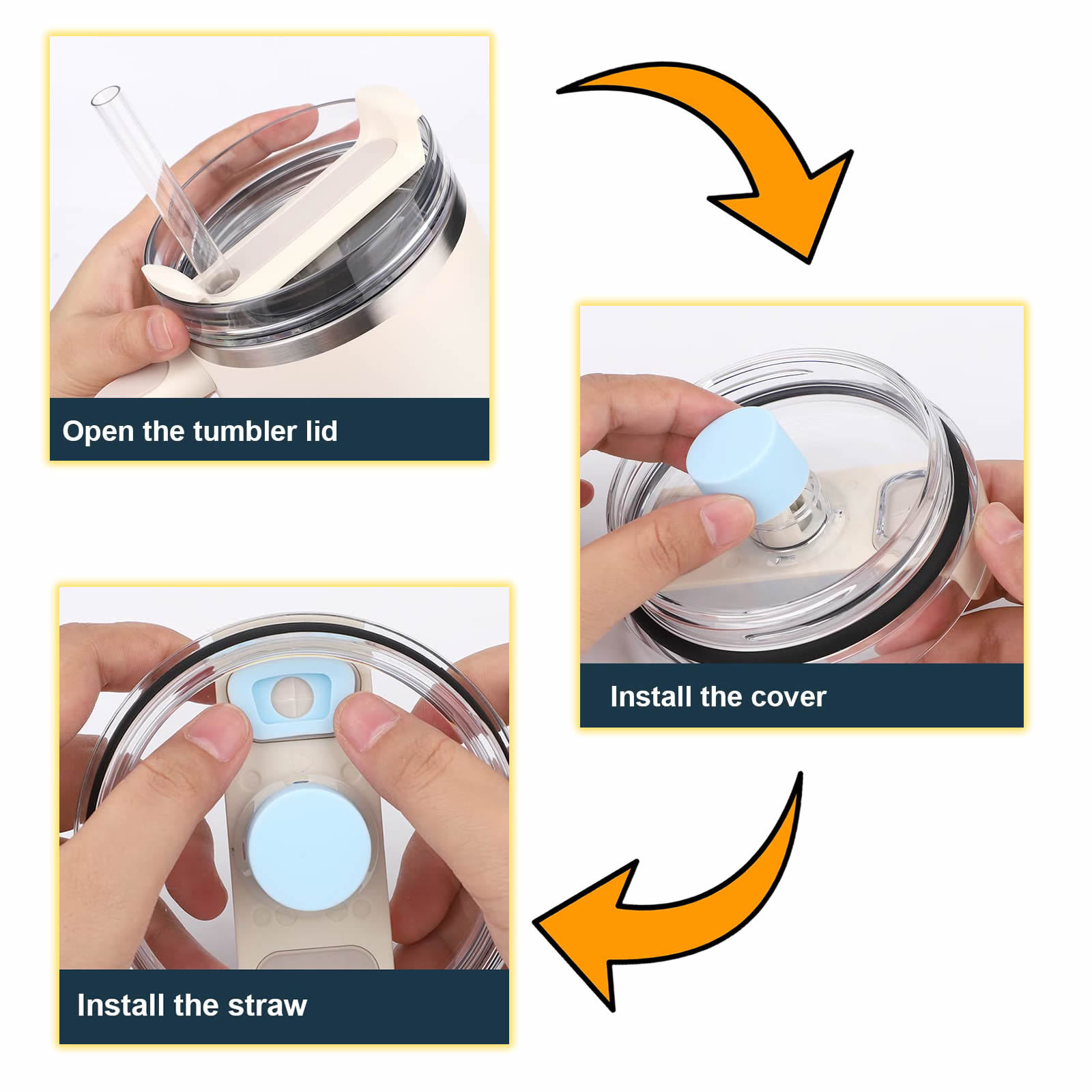 Open the tumbler lid

Install the cover

Install the straw