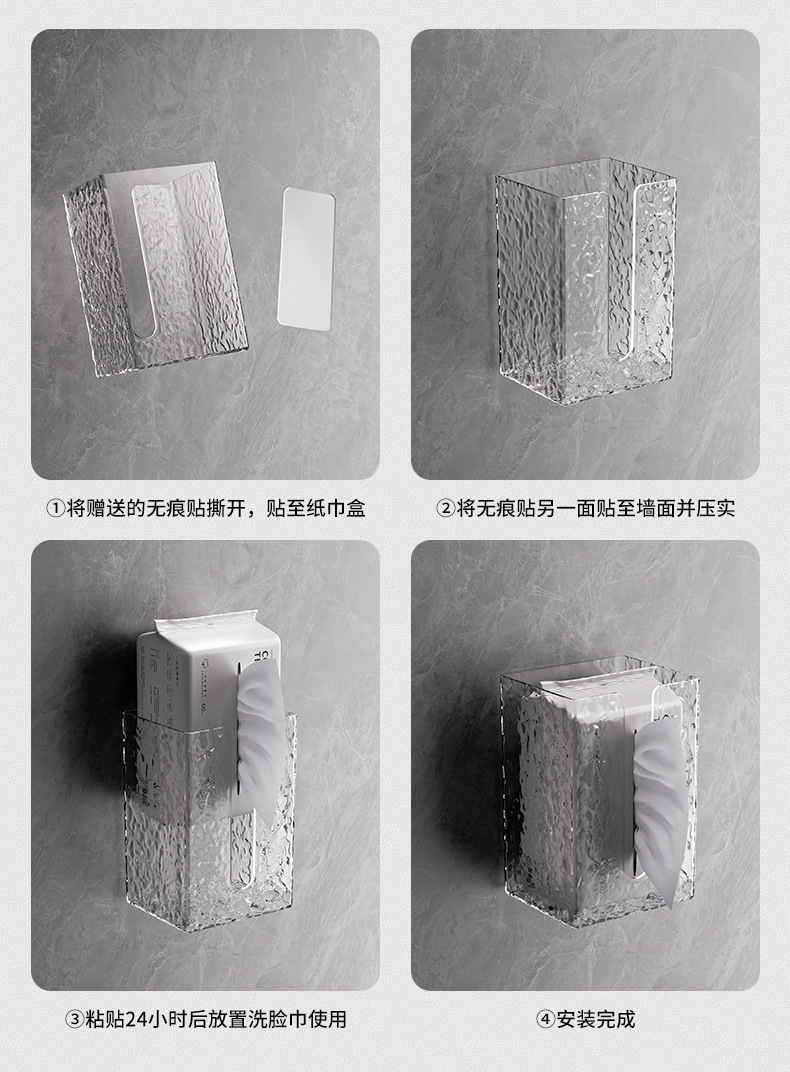 ①将赠送的无痕贴撕开，贴至纸巾盒

②将无痕贴另一面贴至墙面并压实

③粘贴24小时后放置洗脸巾使用

④安装完成