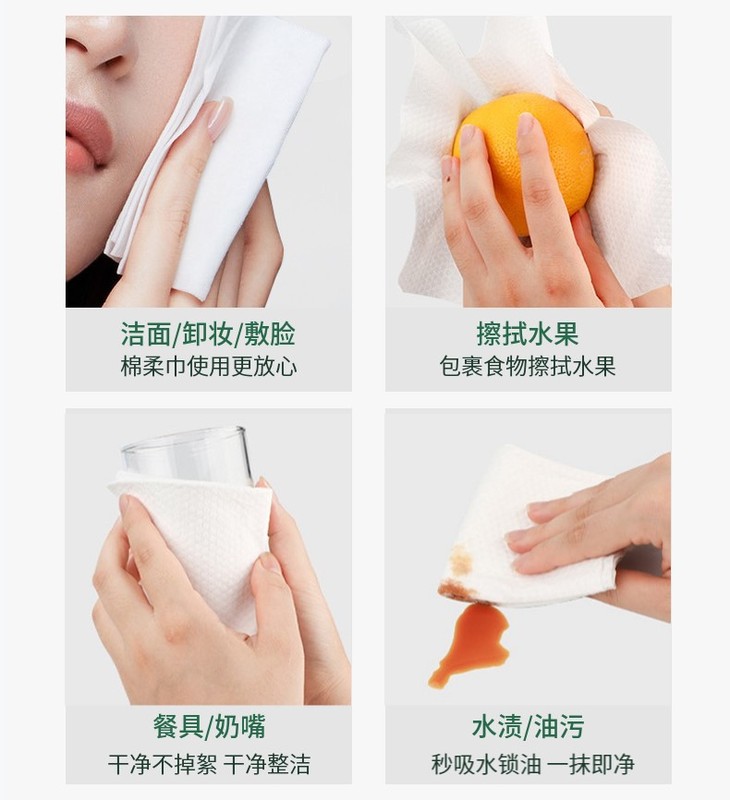 洁面/卸妆/敷脸
棉柔巾使用更放心

擦拭水果
包裹食物擦拭水果

餐具/奶嘴
干净不掉絮 干净整洁

水渍/油污
秒吸水锁油 一抹即净