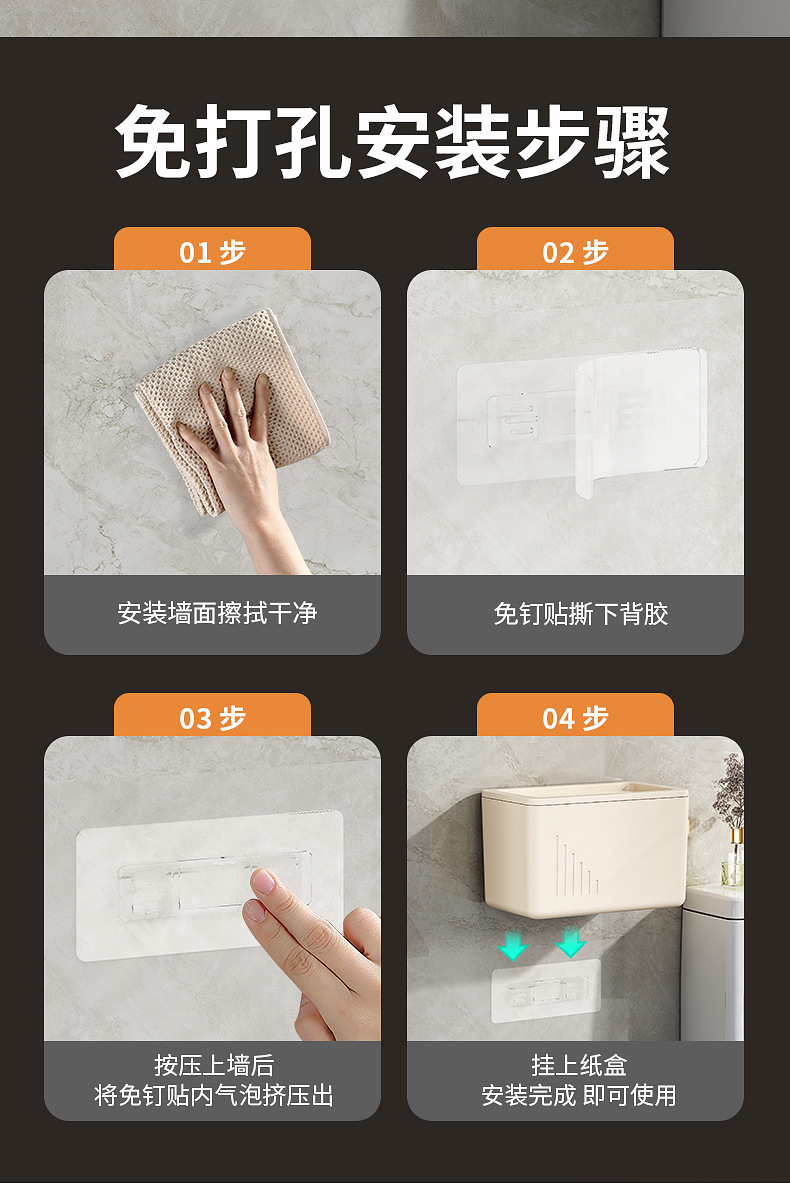 免打孔安装步骤

01 步

安装墙面擦拭干净

02 步

免钉贴撕下背胶

03 步

按压上墙后
将免钉贴内气泡挤压出

04 步

挂上纸盒
安装完成 即可使用