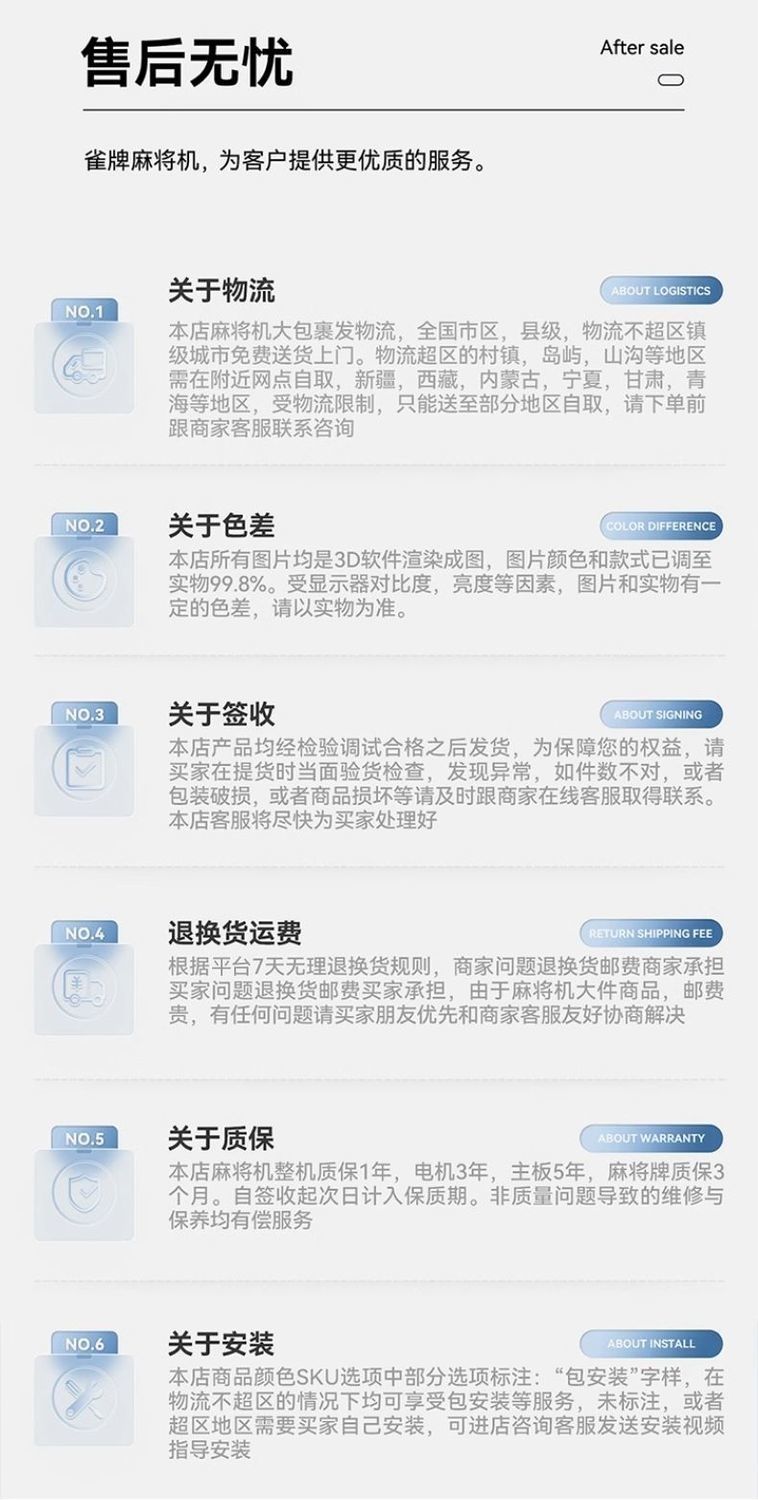 售后无忧

After sale

雀牌麻将机，为客户提供更优质的服务。

NO.1

关于物流

ABOUT LOGISTICS

本店麻将机大包裹发物流，全国市区，县级，物流不超区镇级城市免费送货上门。物流超区的村镇，岛屿，山沟等地区需在附近网点自取，新疆，西藏，内蒙古，宁夏，甘肃，青海等地区，受物流限制，只能送至部分地区自取，请下单前跟商家客服联系咨询

NO.2

关于色差

COLOR DIFFERENCE

本店所有图片均是3D软件渲染成图，图片颜色和款式已调至实物99.8%。受显示器对比度，亮度等因素，图片和实物有一定的色差，请以实物为准。

NO.3

关于签收

ABOUT SIGNING

本店产品均经检验调试合格之后发货，为保障您的权益，请买家在提货时当面验货检查，发现异常，如件数不对，或者包装破损，或者商品损坏等请及时跟商家在线客服取得联系。本店客服将尽快为买家处理好

NO.4

退换货运费

RETURN SHIPPING FEE

根据平台7天无理退换货规则，商家问题退换货邮费商家承担买家问题退换货邮费买家承担，由于麻将机大件商品，邮费贵，有任何问题请买家朋友优先和商家客服友好协商解决

NO.5

关于质保

ABOUT WARRANTY

本店麻将机整机质保1年，电机3年，主板5年，麻将牌质保3个月。自签收起次日计入保质期。非质量问题导致的维修与保养均有偿服务

NO.6

关于安装

ABOUT INSTALL

本店商品颜色SKU选项中部分选项标注：“包安装”字样，在物流不超区的情况下均可享受包安装等服务，未标注，或者超区地区需要买家自己安装，可进店咨询客服发送安装视频指导安装