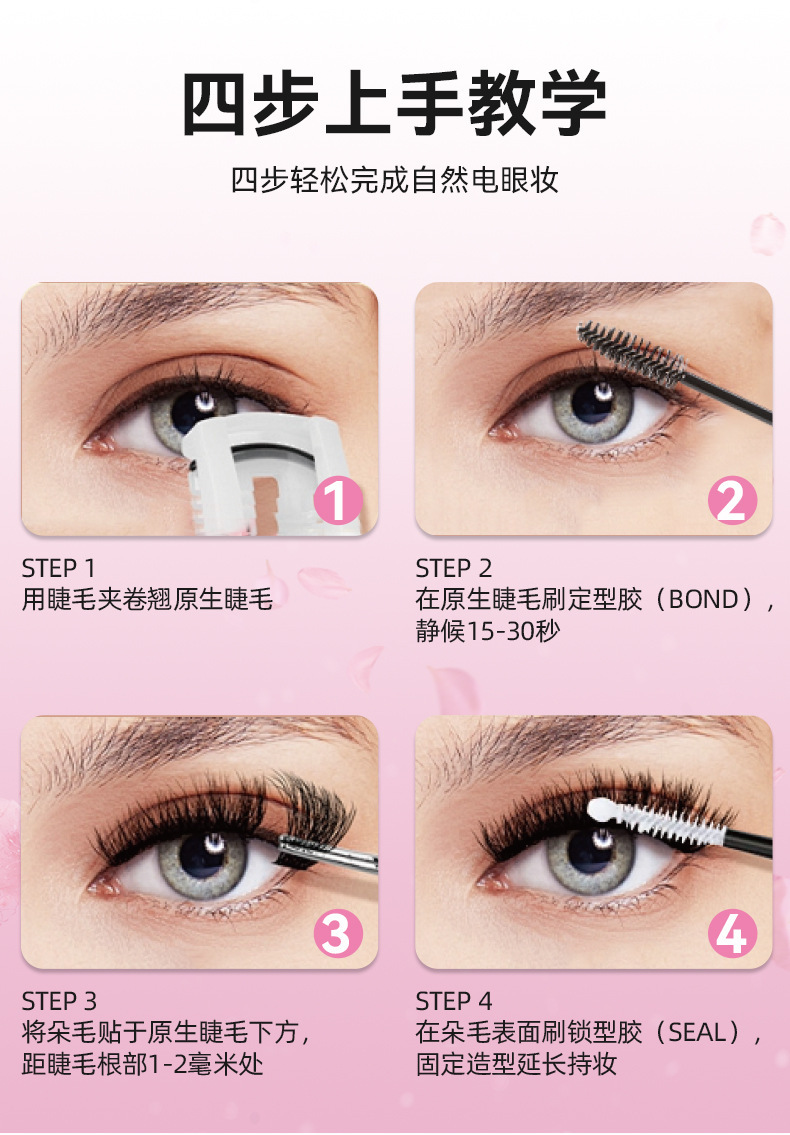 四步上手教学

四步轻松完成自然电眼妆

1

STEP 1
用睫毛夹卷翘原生睫毛

2

STEP 2
在原生睫毛刷定型胶（BOND），静候15-30秒

3

STEP 3
将朵毛贴于原生睫毛下方，距睫毛根部1-2毫米处

4

STEP 4
在朵毛表面刷锁型胶（SEAL），固定造型延长持妆