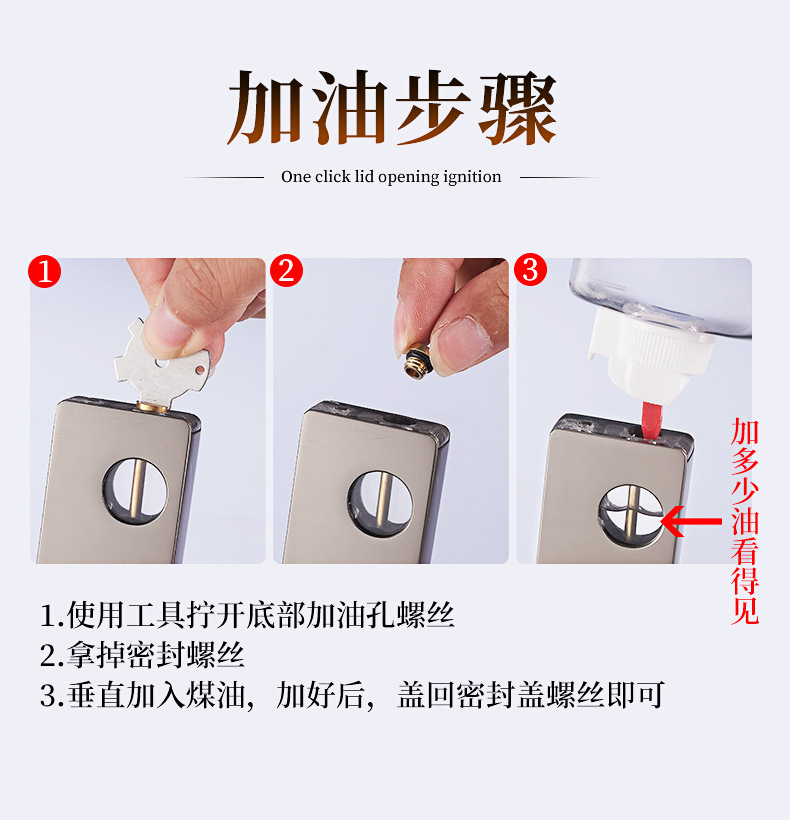 加油步骤

One click lid opening ignition

1

2

3

加多少油看得见

1.使用工具拧开底部加油孔螺丝
2.拿掉密封螺丝
3.垂直加入煤油，加好后，盖回密封盖螺丝即可