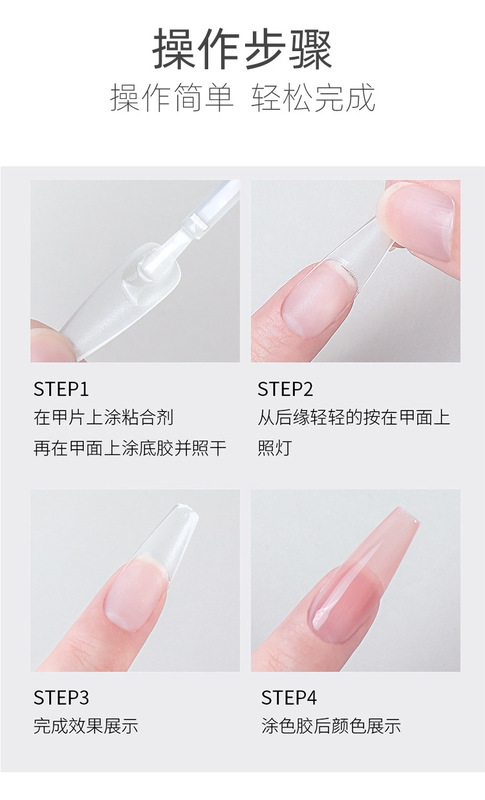 操作步骤
操作简单 轻松完成

STEP1
在甲片上涂粘合剂
再在甲面上涂底胶并照干

STEP2
从后缘轻轻的按在甲面上
照灯

STEP3
完成效果展示

STEP4
涂色胶后颜色展示