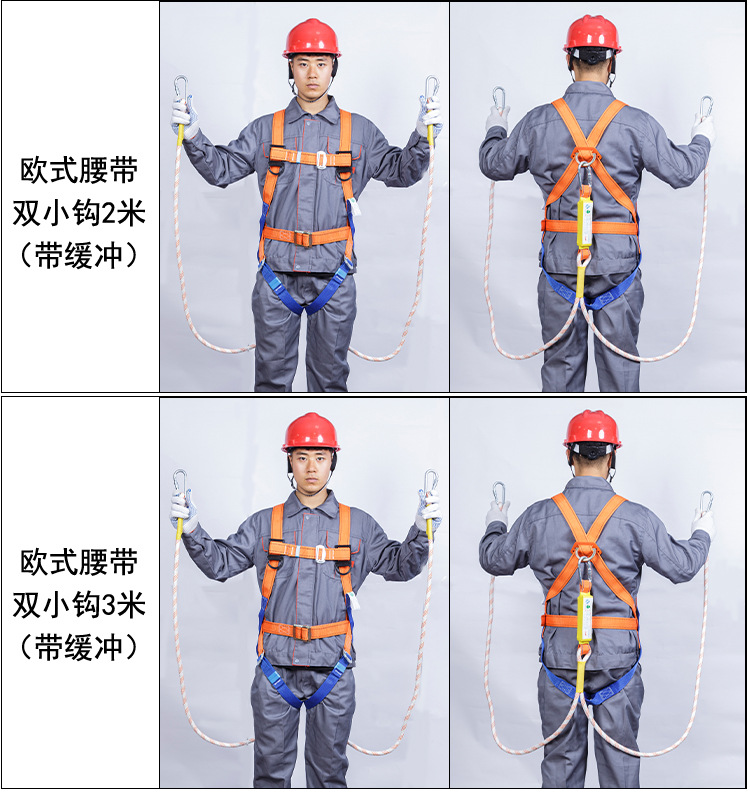 欧式腰带
双小钩2米
（带缓冲）

欧式腰带
双小钩3米
（带缓冲）